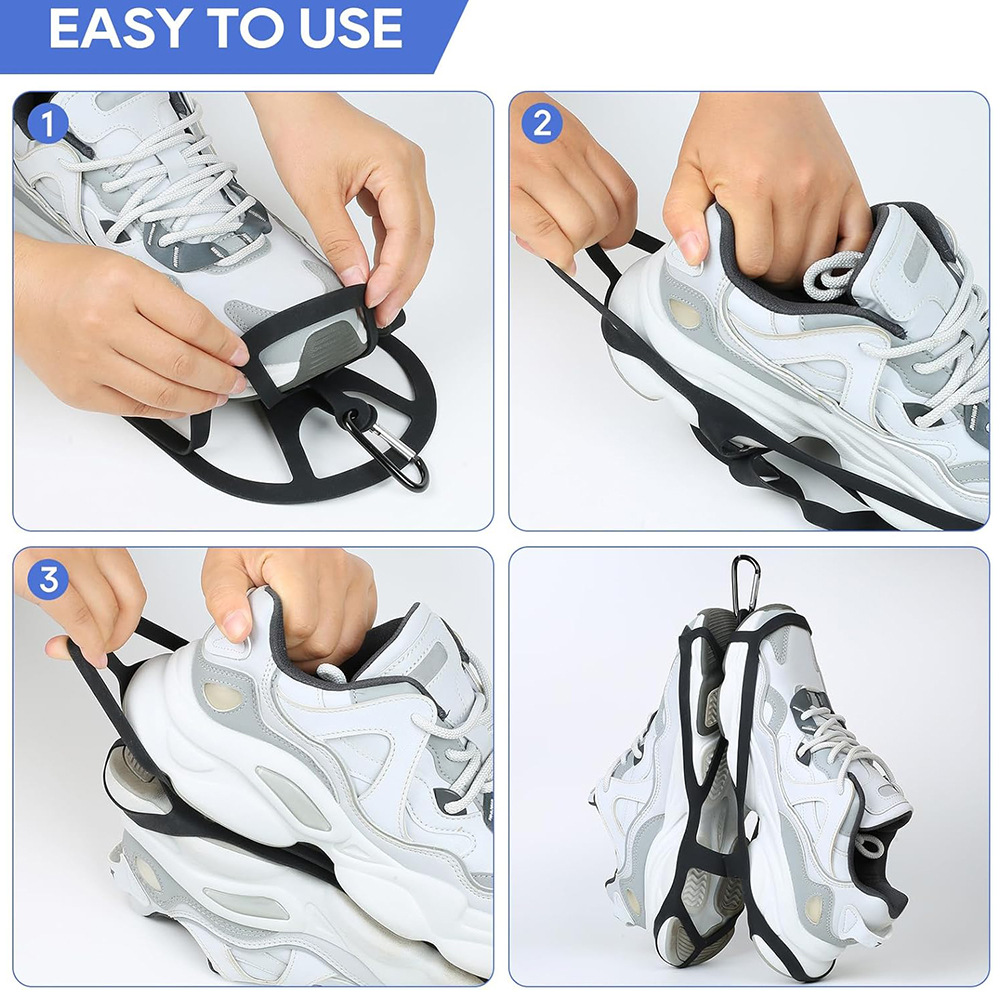 EASY TO USE

1

2

3