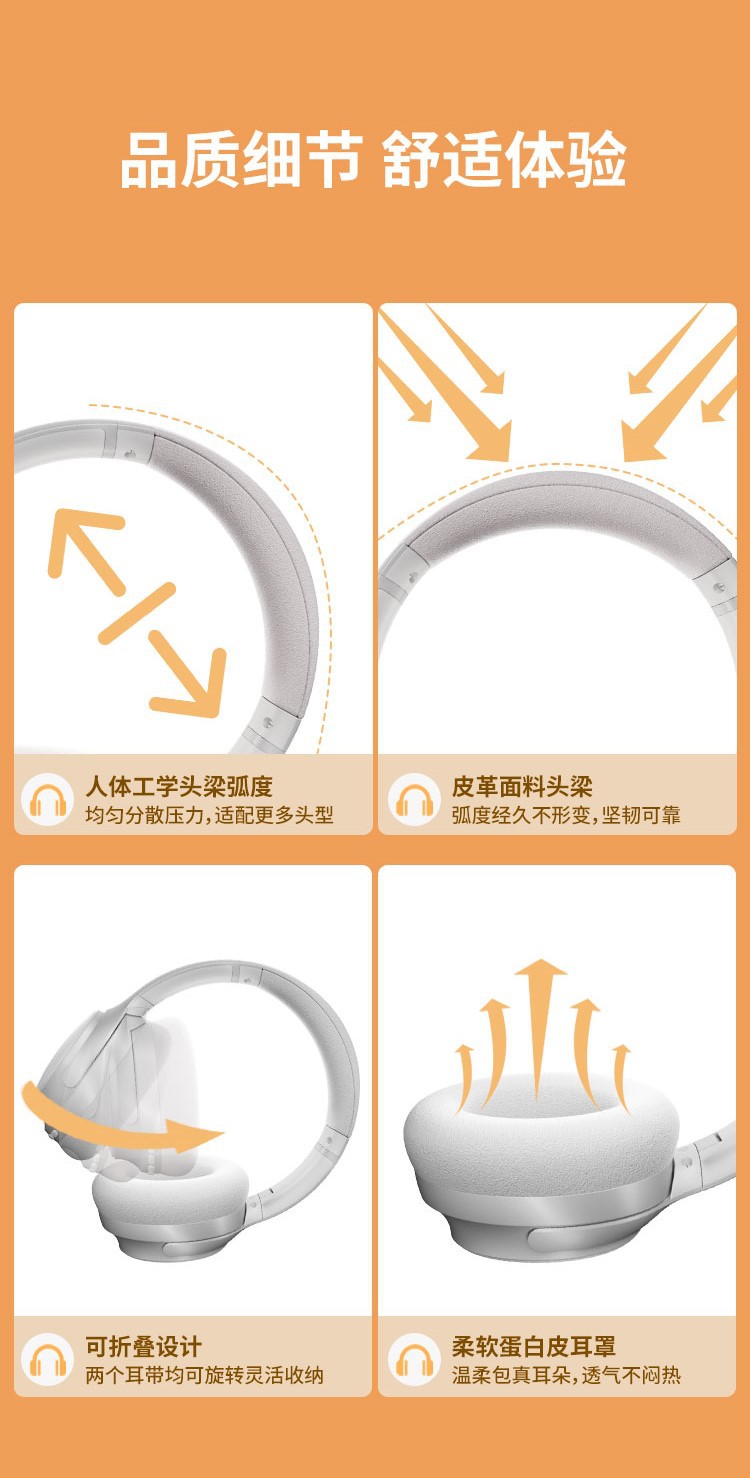 品质细节 舒适体验

人体工学头梁弧度
均匀分散压力，适配更多头型

皮革面料头梁
弧度经久不形变，坚韧可靠

可折叠设计
两个耳带均可旋转灵活收纳

柔软蛋白皮耳罩
温柔包真耳朵，透气不闷热