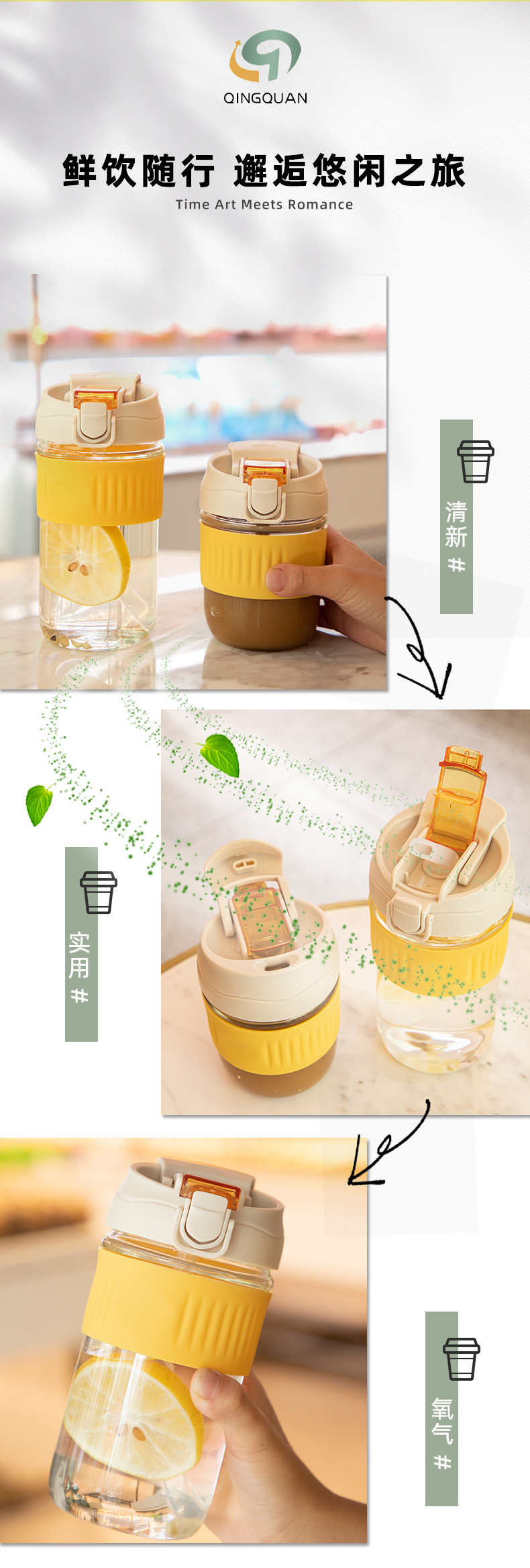 QINGQUAN

鲜饮随行 邂逅悠闲之旅

Time Art Meets Romance

清新 #

实用 #

氧气 #