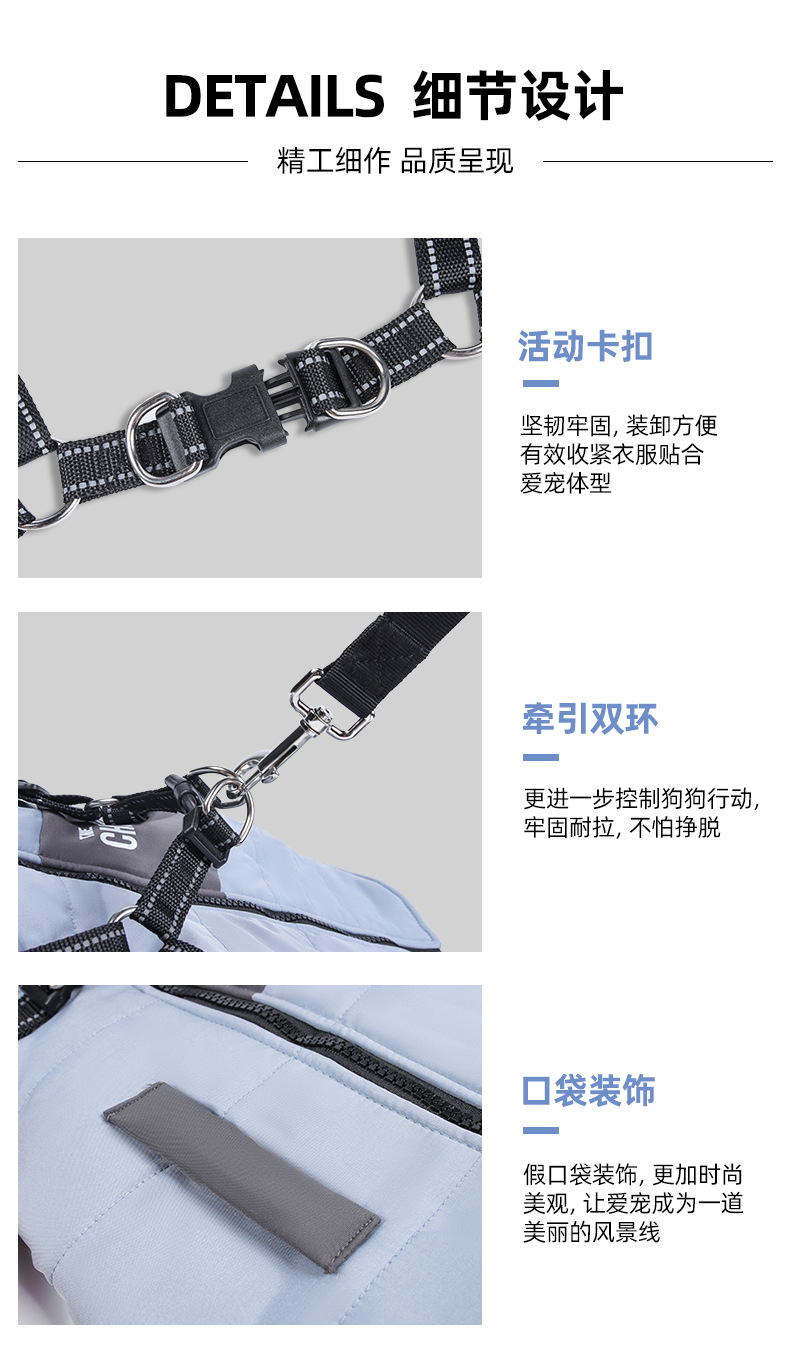 DETAILS 细节设计

精工细作 品质呈现

活动卡扣

坚韧牢固, 装卸方便
有效收紧衣服贴合
爱宠体型

牵引双环

更进一步控制狗狗行动,
牢固耐拉, 不怕挣脱

口袋装饰

假口袋装饰, 更加时尚
美观, 让爱宠成为一道
美丽的风景线