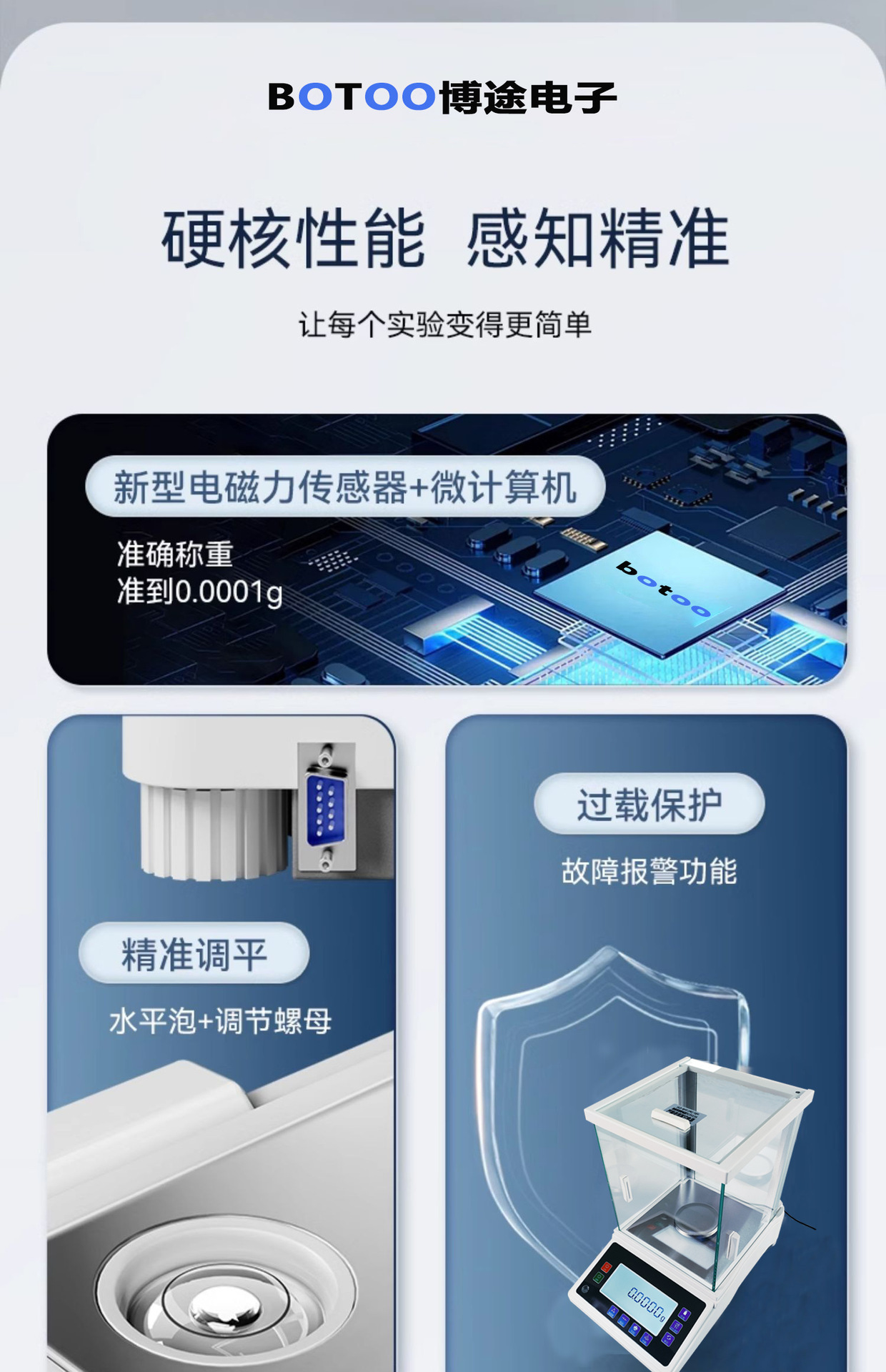 BOTOO博途电子

硬核性能 感知精准

让每个实验变得更简单

新型电磁力传感器+微计算机

准确称重
准到0.0001g

botoo

精准调平

水平泡+调节螺母

过载保护

故障报警功能

0.0000g