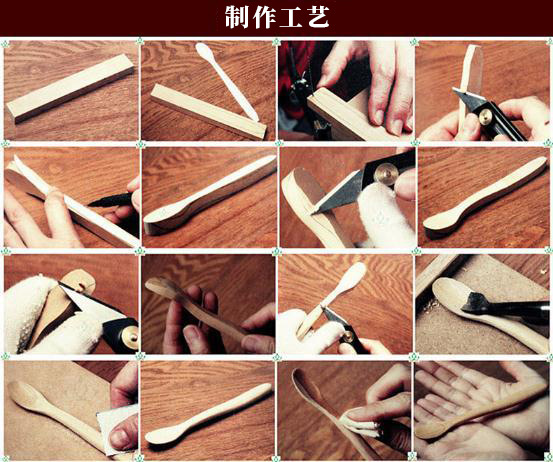 制作工艺