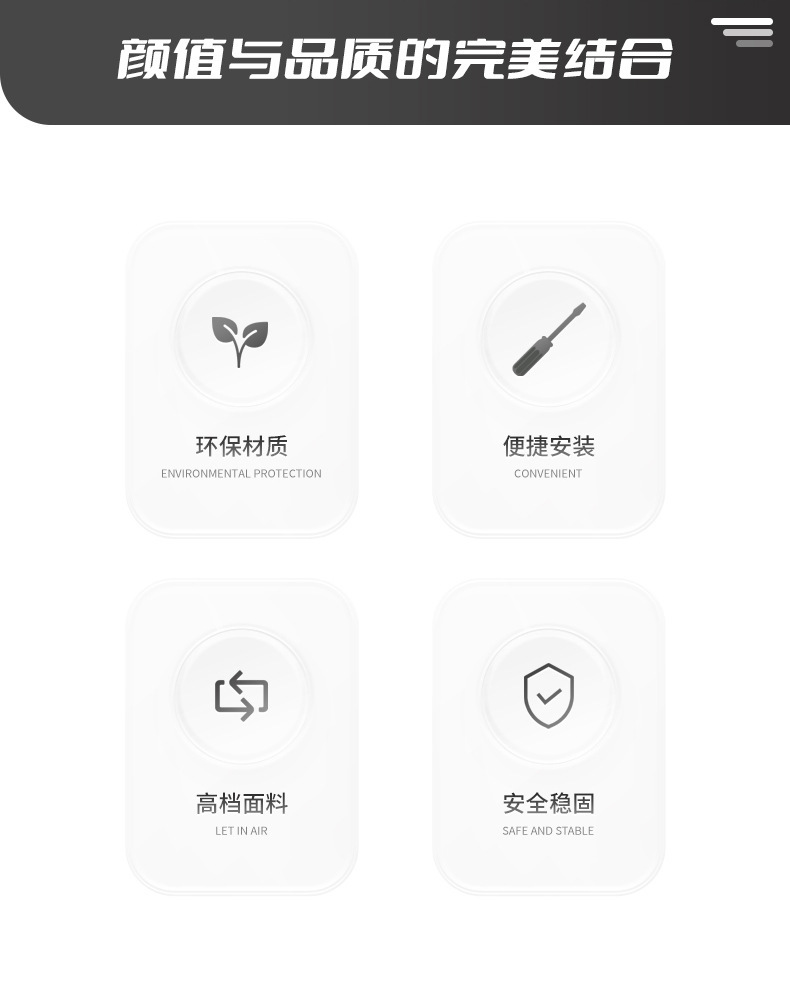 颜值与品质的完美结合

环保材质
ENVIRONMENTAL PROTECTION

便捷安装
CONVENIENT

高档面料
LET IN AIR

安全稳固
SAFE AND STABLE