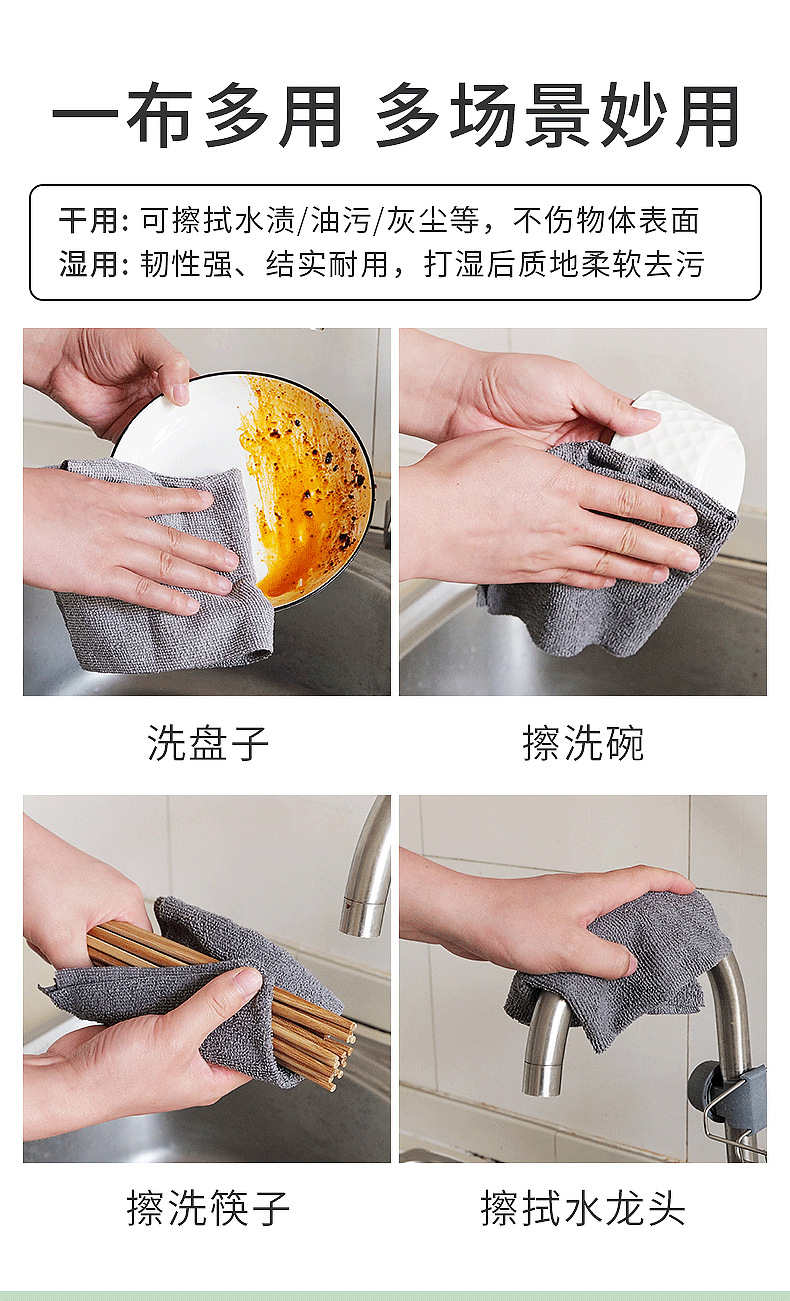 一布多用 多场景妙用

干用：可擦拭水渍/油污/灰尘等，不伤物体表面
湿用：韧性强、结实耐用，打湿后质地柔软去污

洗盘子

擦洗碗

擦洗筷子

擦拭水龙头