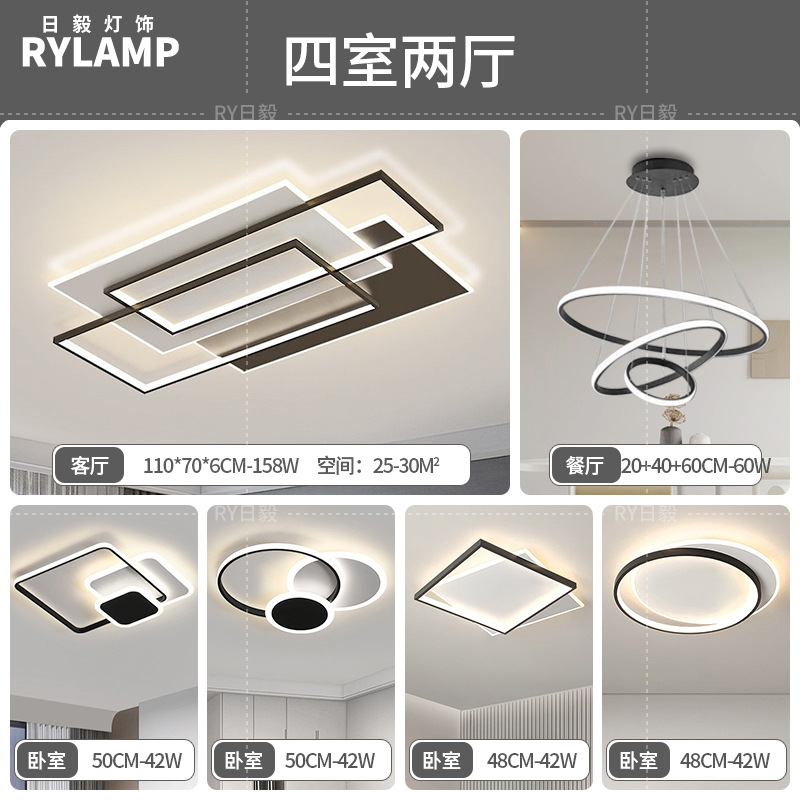 日毅灯饰
RYLAMP
四室两厅

RY日毅 RY日毅

客厅 110*70*6CM-158W 空间：25-30M²

餐厅 20+40+60CM-60W

RY日毅 RY日毅

卧室 50CM-42W

卧室 50CM-42W

卧室 48CM-42W

卧室 48CM-42W