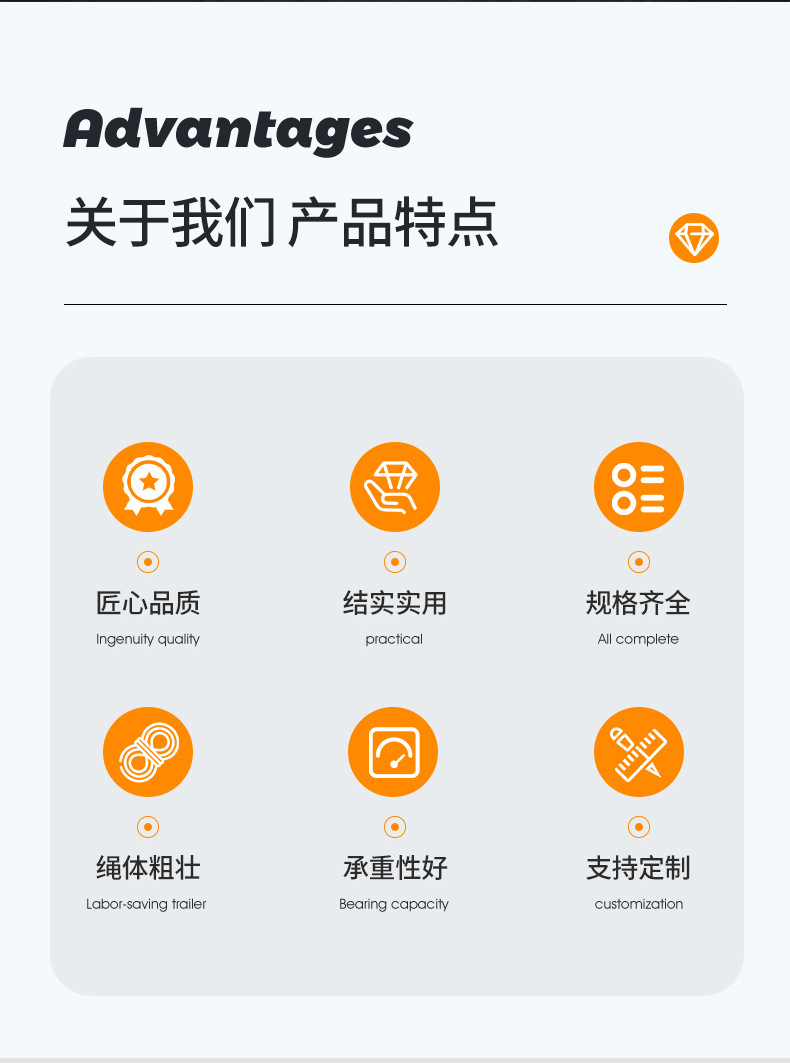 Advantages

关于我们 产品特点

匠心品质
Ingenuity quality

结实实用
practical

规格齐全
All complete

绳体粗壮
Labor-saving trailer

承重性好
Bearing capacity

支持定制
customization