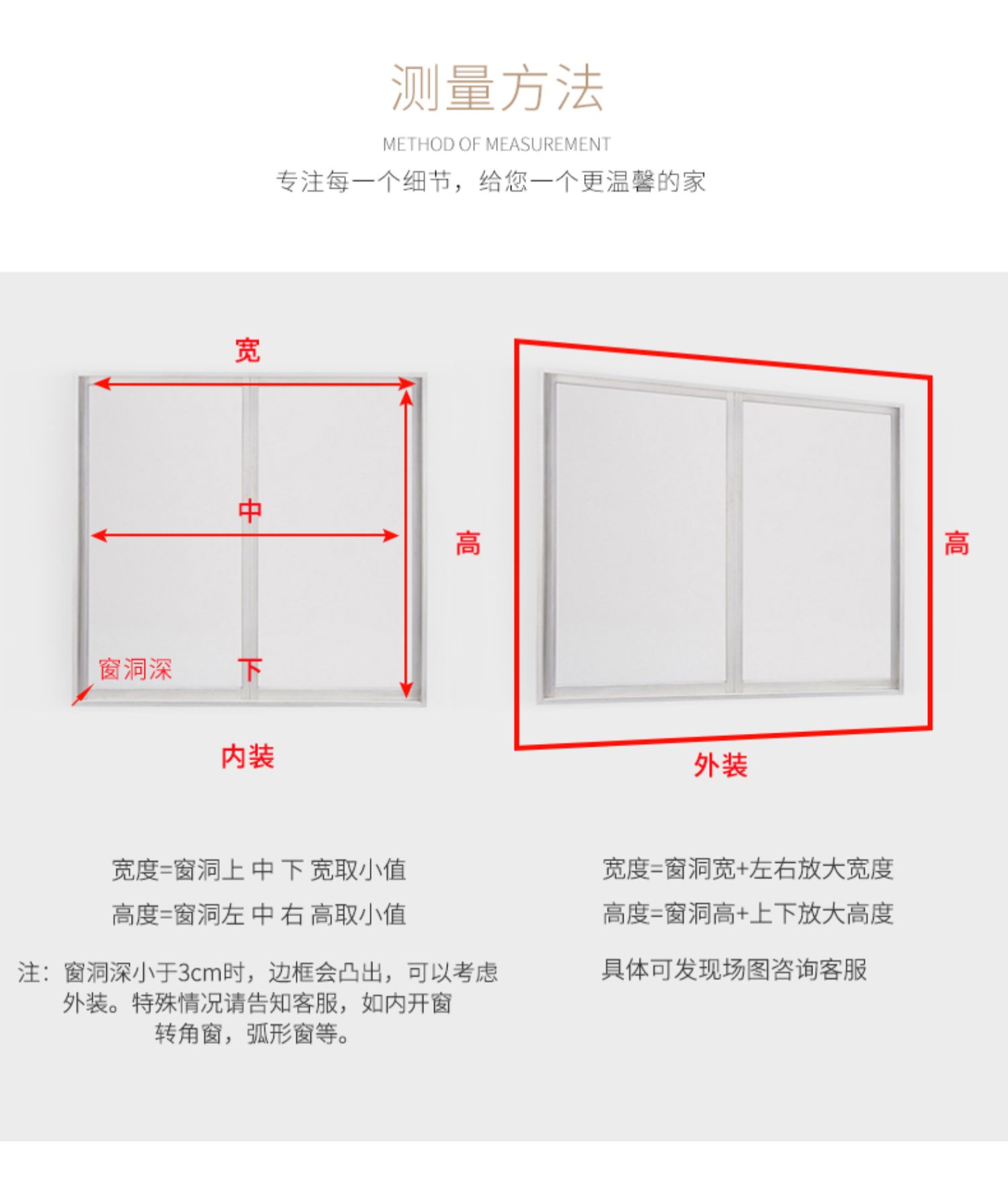 测量方法

METHOD OF MEASUREMENT

专注每一个细节，给您一个更温馨的家

宽

中

高

窗洞深

下

内装

高

外装

宽度=窗洞上 中 下 宽取小值

高度=窗洞左 中 右 高取小值

注：窗洞深小于3cm时，边框会凸出，可以考虑外装。特殊情况请告知客服，如内开窗转角窗，弧形窗等。

宽度=窗洞宽+左右放大宽度

高度=窗洞高+上下放大高度

具体可发现场图咨询客服