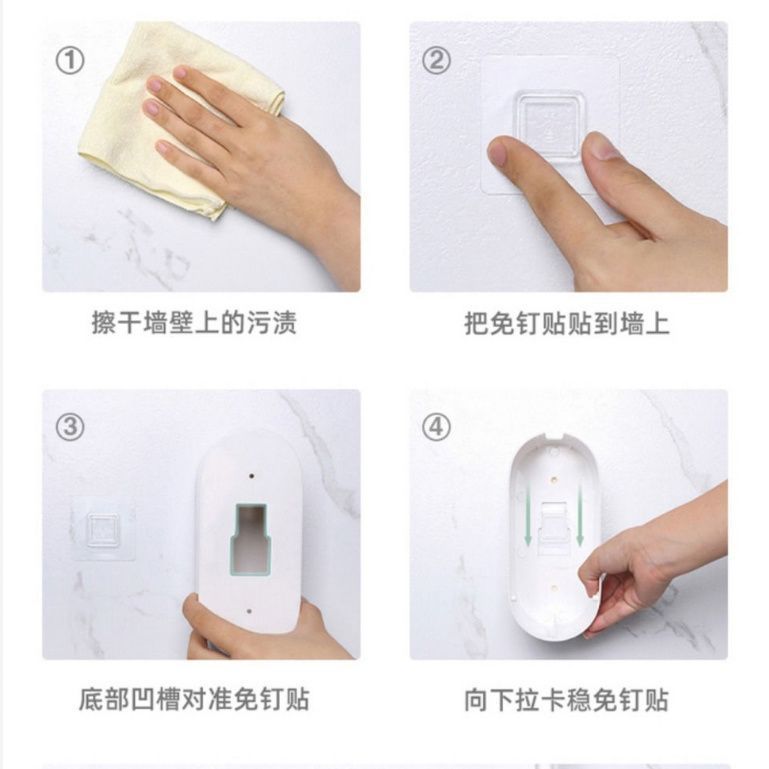 ①

擦干墙壁上的污渍

②

把免钉贴贴到墙上

③

底部凹槽对准免钉贴

④

向下拉卡稳免钉贴