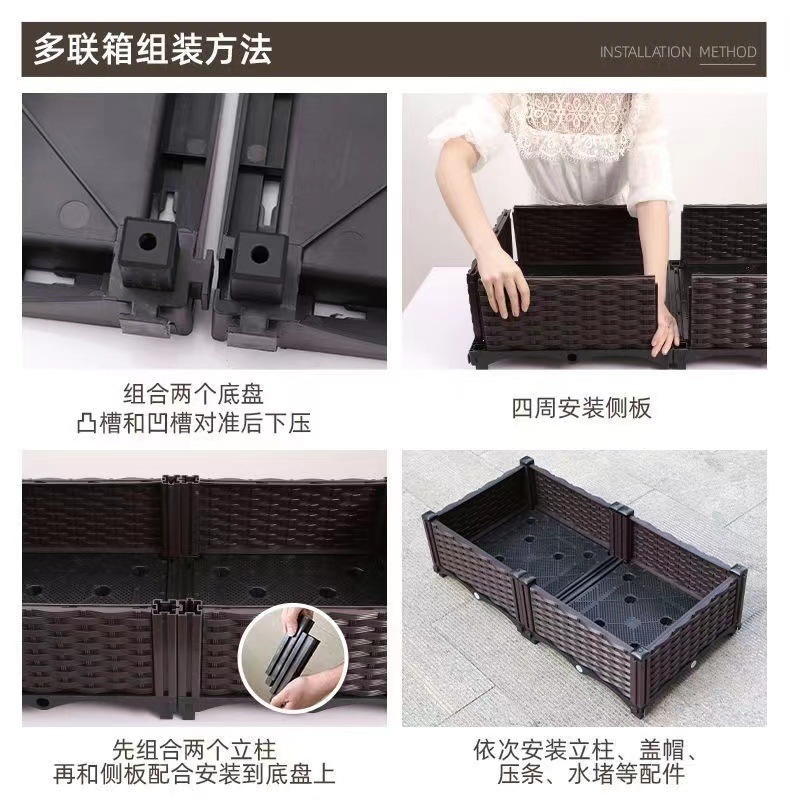 多联箱组装方法

INSTALLATION METHOD

组合两个底盘
凸槽和凹槽对准后下压

四周安装侧板

先组合两个立柱
再和侧板配合安装到底盘上

依次安装立柱、盖帽、
压条、水堵等配件