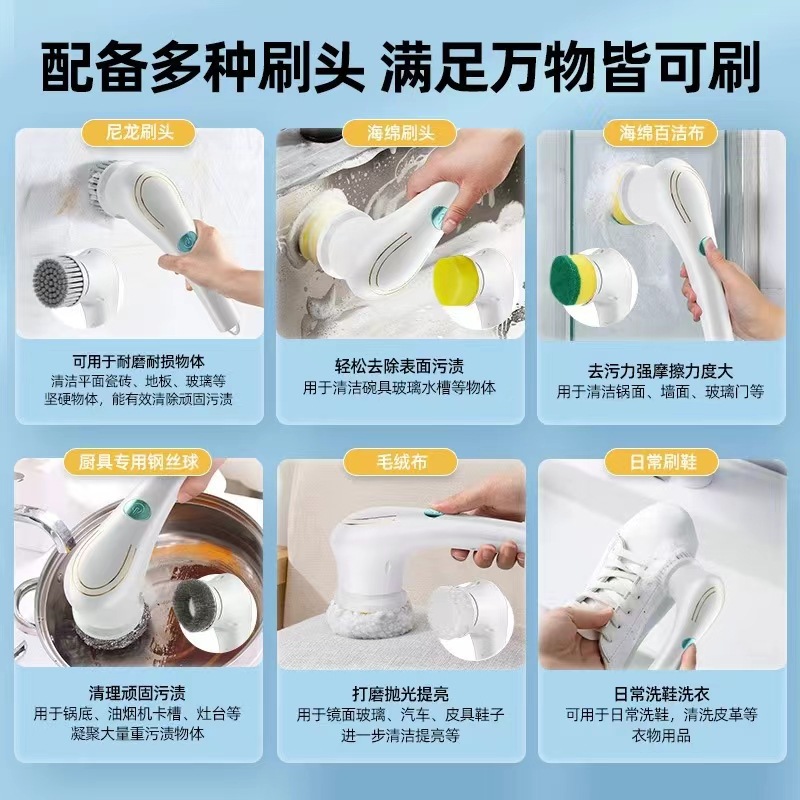 配备多种刷头 满足万物皆可刷

尼龙刷头

可用于耐磨耐损物体
清洁平面瓷砖、地板、玻璃等坚硬物体，能有效清除顽固污渍

海绵刷头

轻松去除表面污渍
用于清洁碗具玻璃水槽等物体

海绵百洁布

去污力强摩擦力度大
用于清洁锅面、墙面、玻璃门等

厨具专用钢丝球

清理顽固污渍
用于锅底、油烟机卡槽、灶台等凝聚大量重污渍物体

毛绒布

打磨抛光提亮
用于镜面玻璃、汽车、皮具鞋子进一步清洁提亮等

日常刷鞋

日常洗鞋洗衣
可用于日常洗鞋，清洗皮革等衣物用品