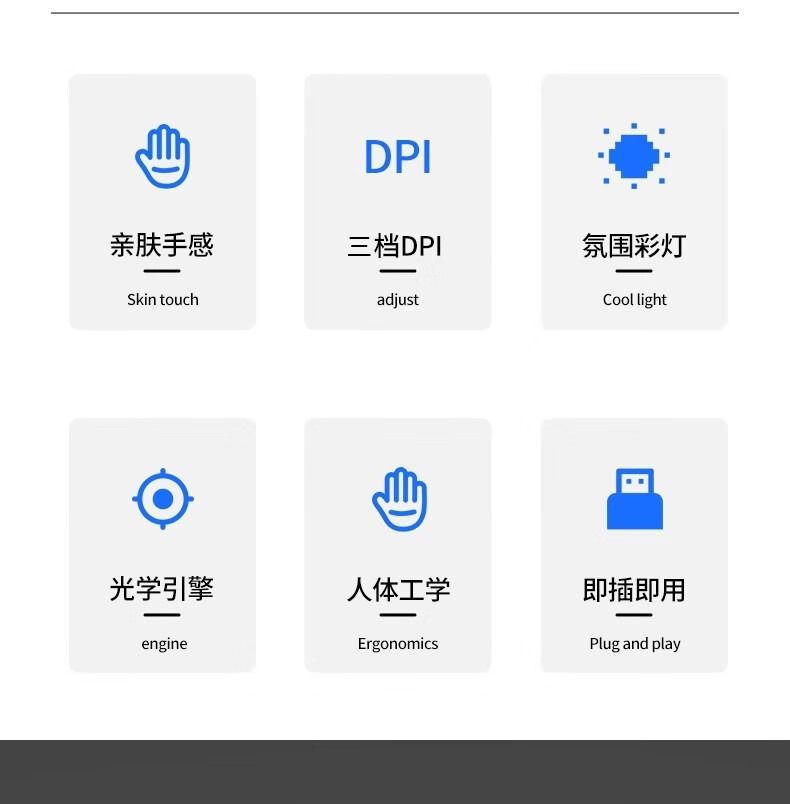 亲肤手感

Skin touch

DPI

三档DPI

adjust

氛围彩灯

Cool light

光学引擎

engine

人体工学

Ergonomics

即插即用

Plug and play