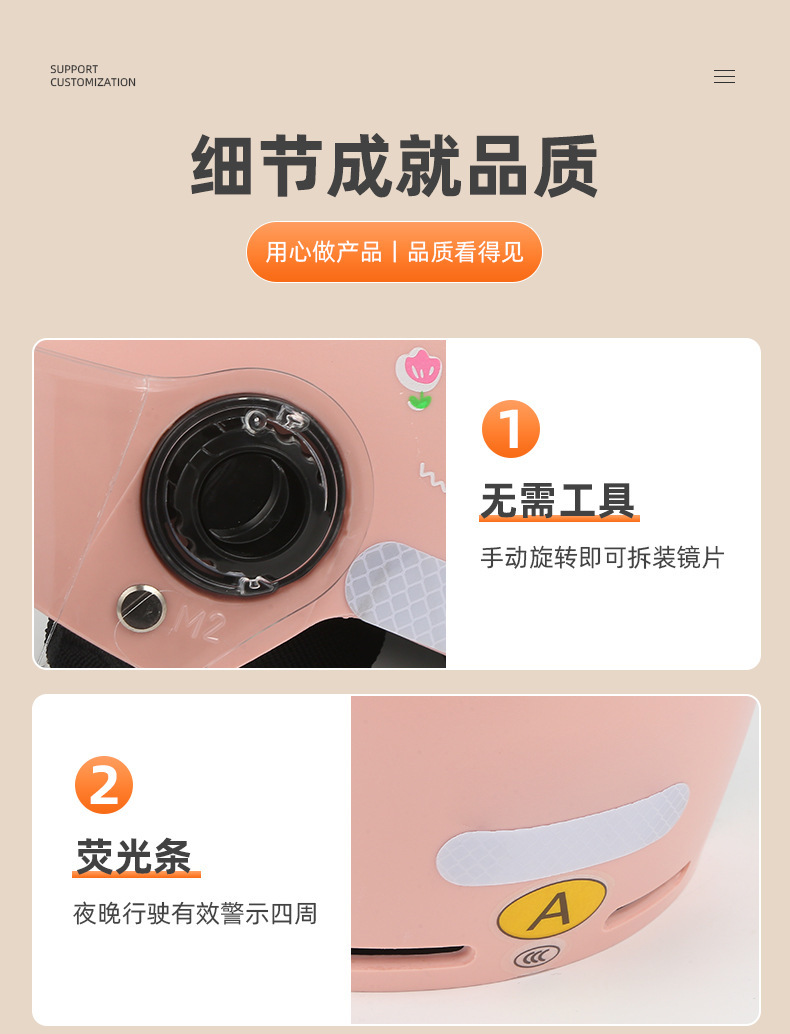 SUPPORT
CUSTOMIZATION

细节成就品质

用心做产品 | 品质看得见

M2

1

无需工具

手动旋转即可拆装镜片

2

荧光条

夜晚行驶有效警示四周

A

CCC