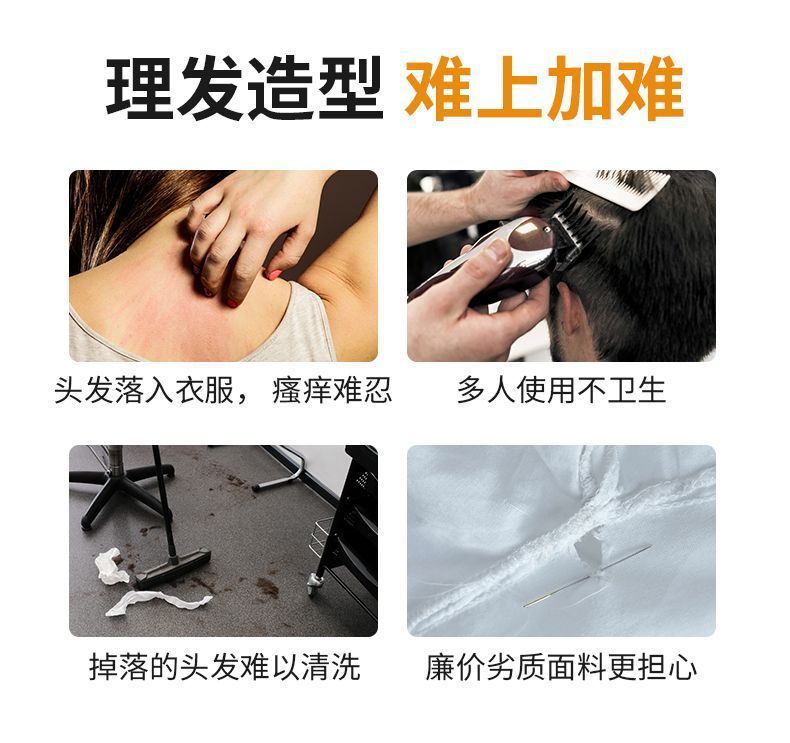 理发造型 难上加难

头发落入衣服，瘙痒难忍

多人使用不卫生

掉落的头发难以清洗

廉价劣质面料更担心