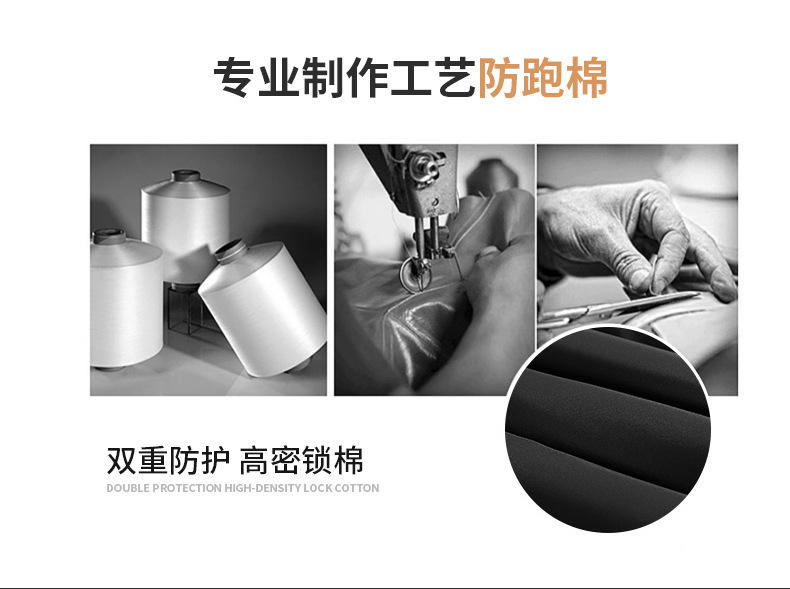 专业制作工艺防跑棉

双重防护 高密锁棉
DOUBLE PROTECTION HIGH-DENSITY LOCK COTTON