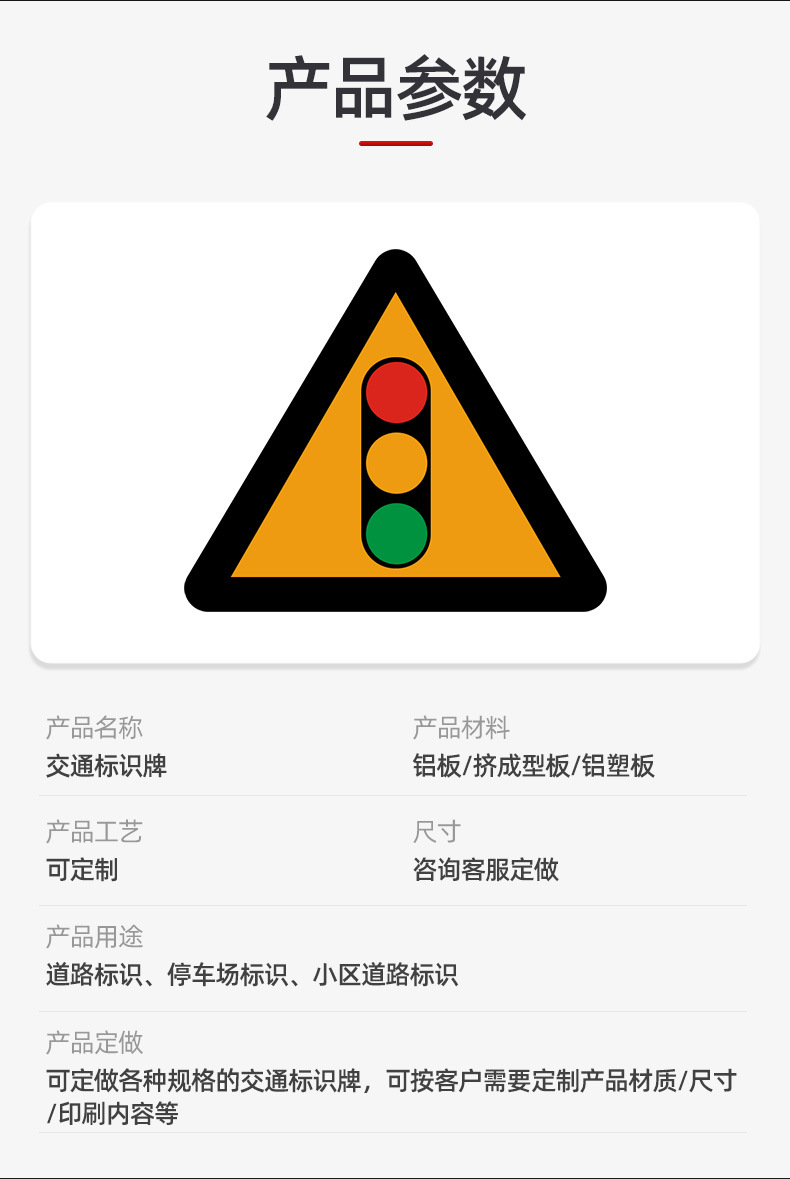 产品参数

产品名称
交通标识牌

产品材料
铝板/挤成型板/铝塑板

产品工艺
可定制

尺寸
咨询客服定做

产品用途
道路标识、停车场标识、小区道路标识

产品定做
可定做各种规格的交通标识牌，可按客户需要定制产品材质/尺寸/印刷内容等