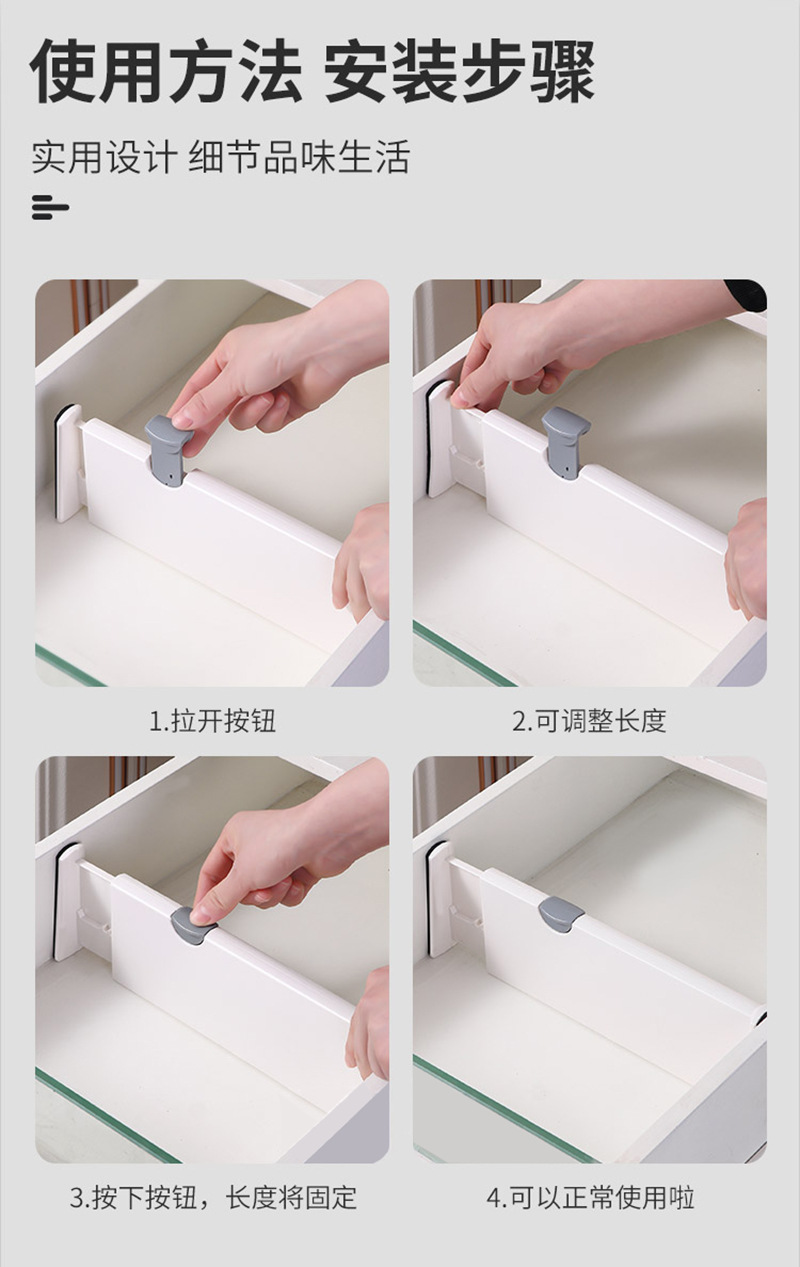 使用方法 安装步骤

实用设计 细节品味生活

1.拉开按钮

2.可调整长度

3.按下按钮，长度将固定

4.可以正常使用啦