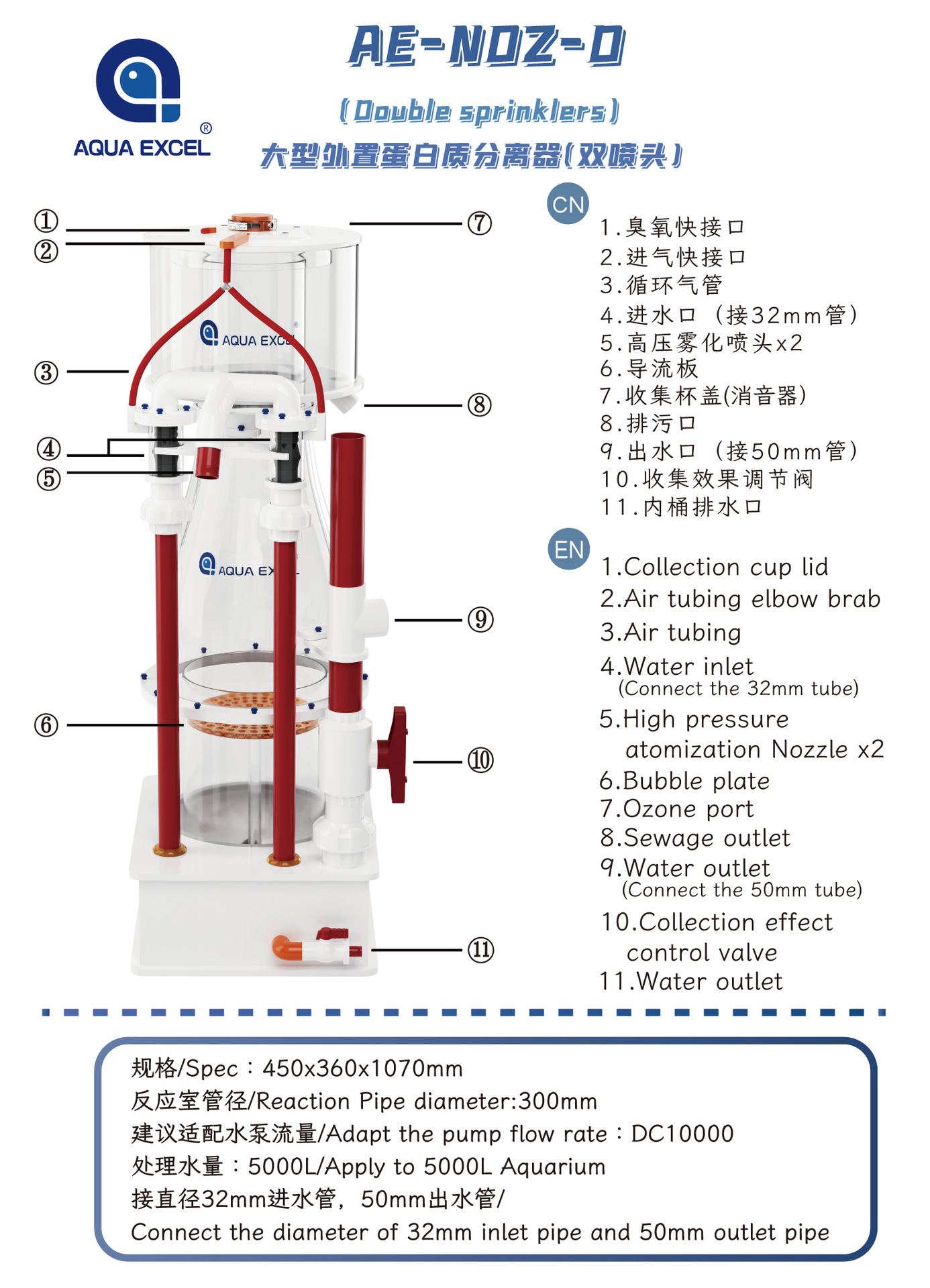 AQUA EXCEL®

AE-NDZ-D
(Double sprinklers)
大型外置蛋白质分离器(双喷头)

①
②
③
④
⑤
⑥
⑦
⑧
⑨
⑩
⑪

AQUA EXCEL
AQUA EX

CN
1.臭氧快接口
2.进气快接口
3.循环气管
4.进水口（接32mm管）
5.高压雾化喷头x2
6.导流板
7.收集杯盖(消音器)
8.排污口
9.出水口（接50mm管）
10.收集效果调节阀
11.内桶排水口

EN
1.Collection cup lid
2.Air tubing elbow brab
3.Air tubing
4.Water inlet (Connect the 32mm tube)
5.High pressure atomization Nozzle x2
6.Bubble plate
7.Ozone port
8.Sewage outlet
9.Water outlet (Connect the 50mm tube)
10.Collection effect control valve
11.Water outlet

规格/Spec：450x360x1070mm
反应室管径/Reaction Pipe diameter:300mm
建议适配水泵流量/Adapt the pump flow rate：DC10000
处理水量：5000L/Apply to 5000L Aquarium
接直径32mm进水管，50mm出水管/
Connect the diameter of 32mm inlet pipe and 50mm outlet pipe