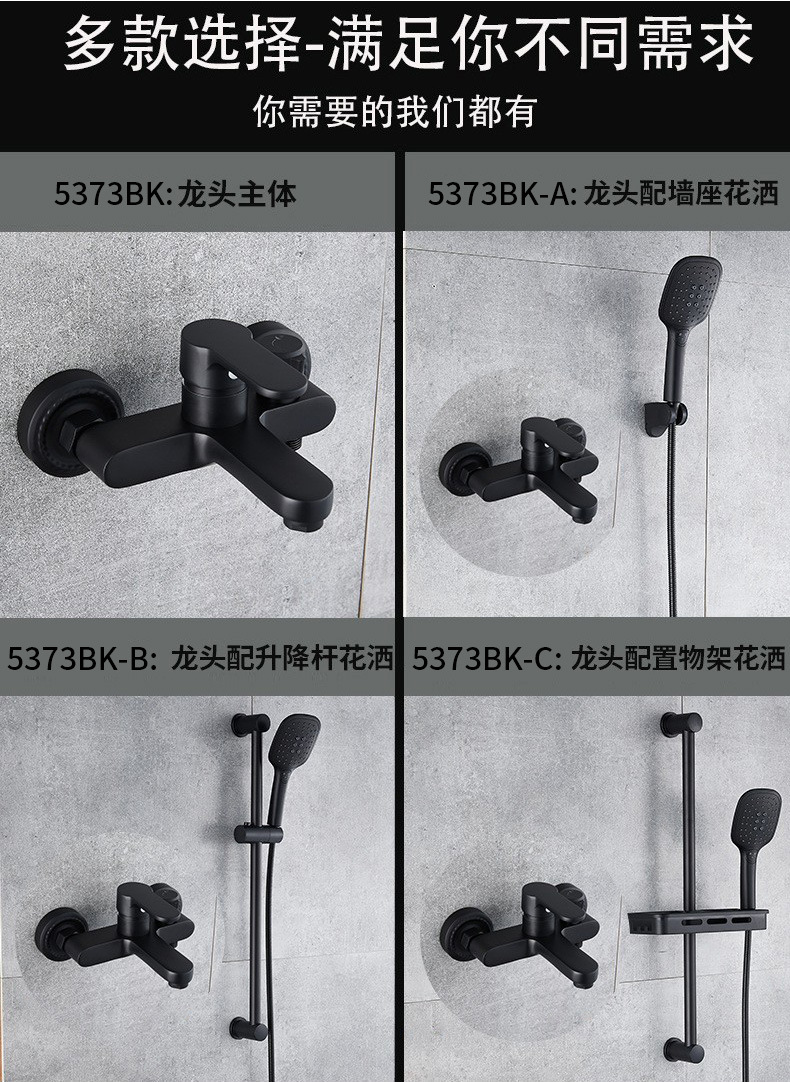 多款选择-满足你不同需求

你需要的我们都有

5373BK: 龙头主体

5373BK-A: 龙头配墙座花洒

5373BK-B: 龙头配升降杆花洒

5373BK-C: 龙头配置物架花洒