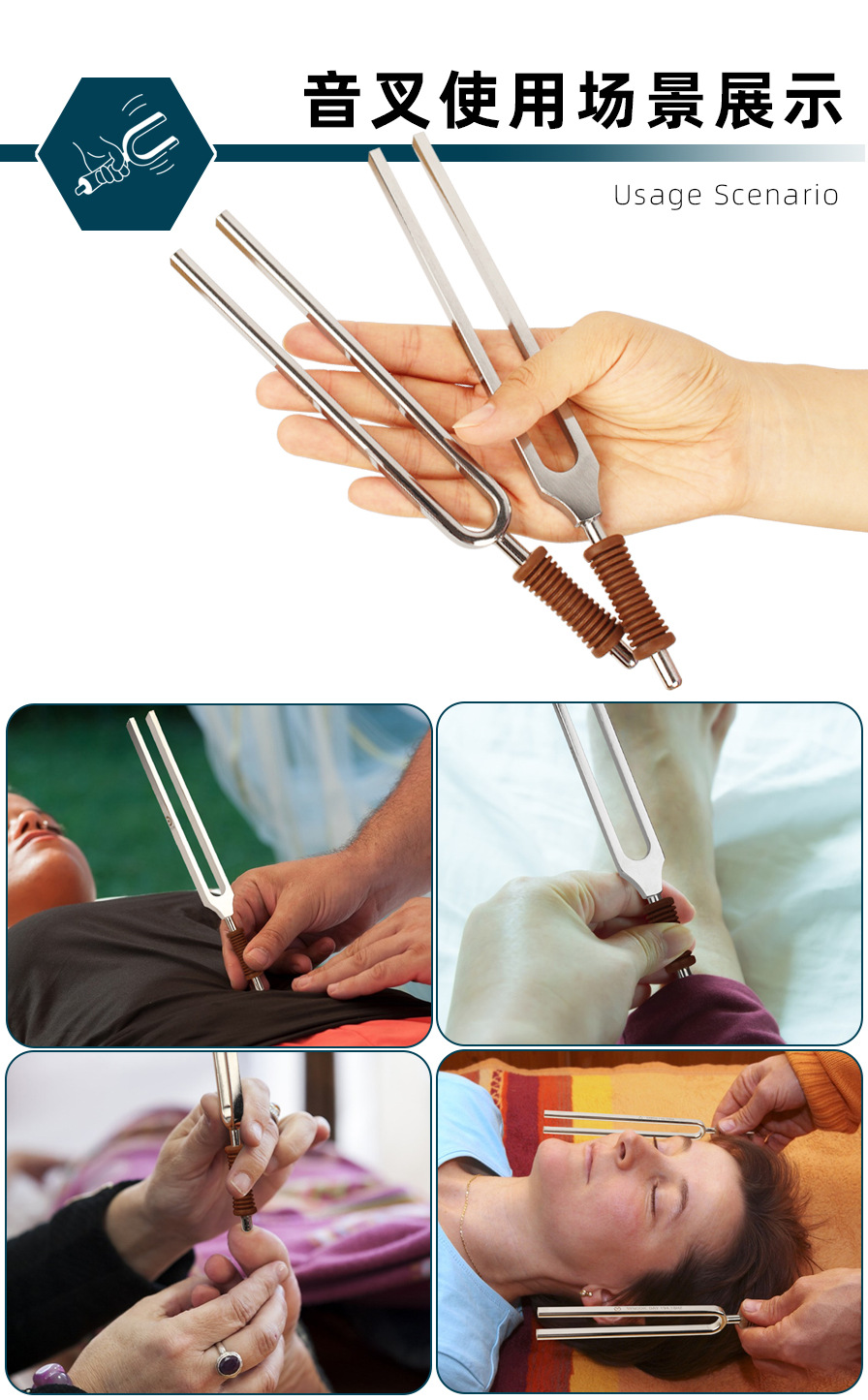 音叉使用场景展示

Usage Scenario