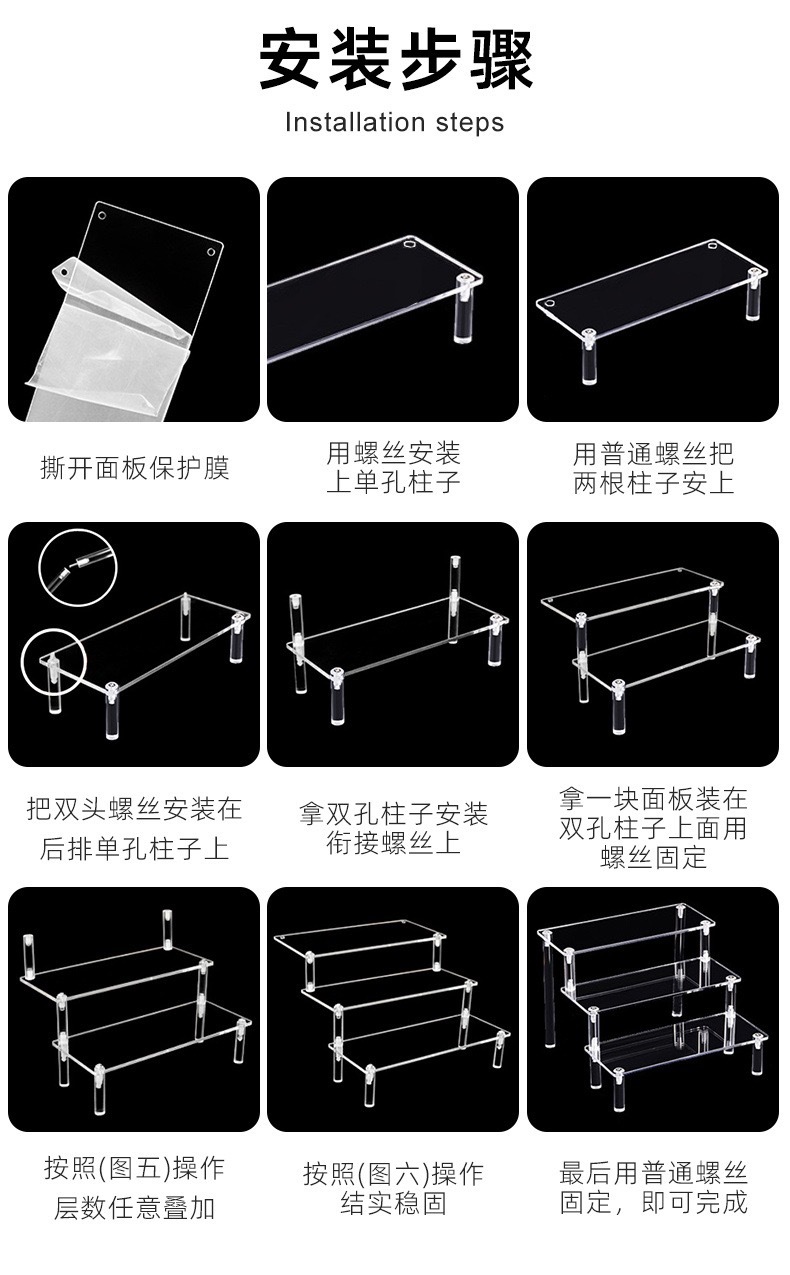 安装步骤
Installation steps

撕开面板保护膜

用螺丝安装上单孔柱子

用普通螺丝把两根柱子安上

把双头螺丝安装在后排单孔柱子上

拿双孔柱子安装衔接螺丝上

拿一块面板装在双孔柱子上面用螺丝固定

按照(图五)操作层数任意叠加

按照(图六)操作结实稳固

最后用普通螺丝固定，即可完成