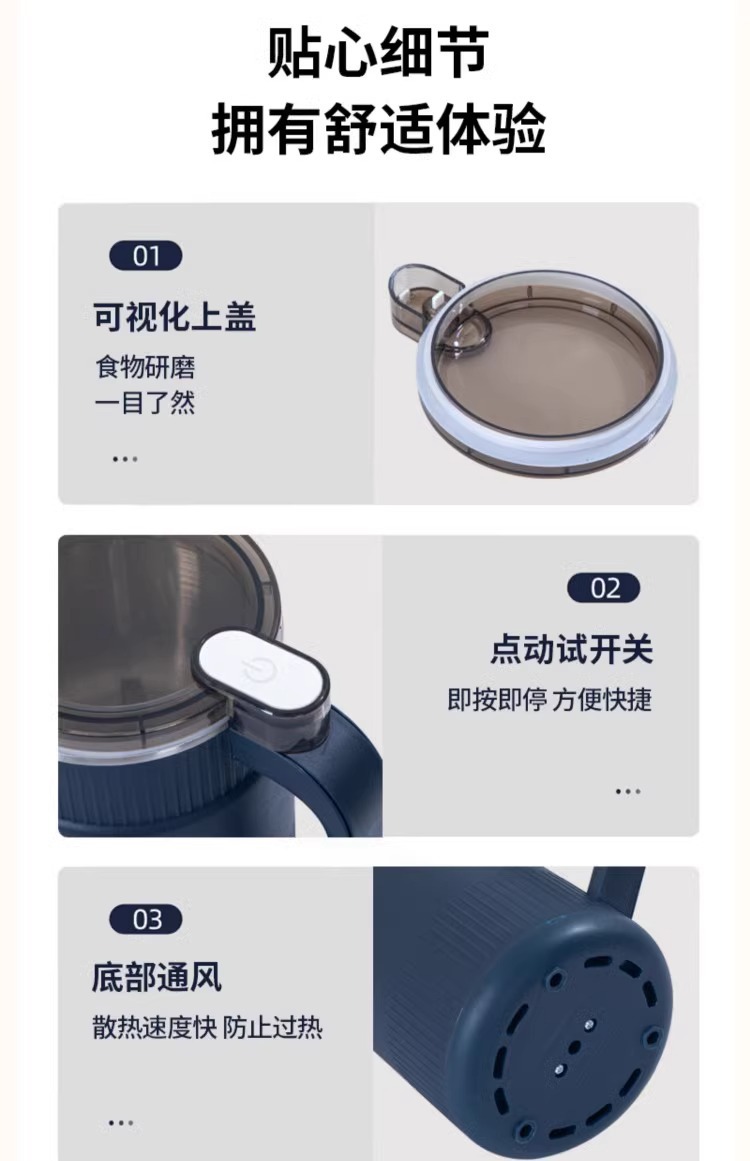 贴心细节
拥有舒适体验

01
可视化上盖
食物研磨
一目了然
...

02
点动试开关
即按即停 方便快捷
...

03
底部通风
散热速度快 防止过热
...