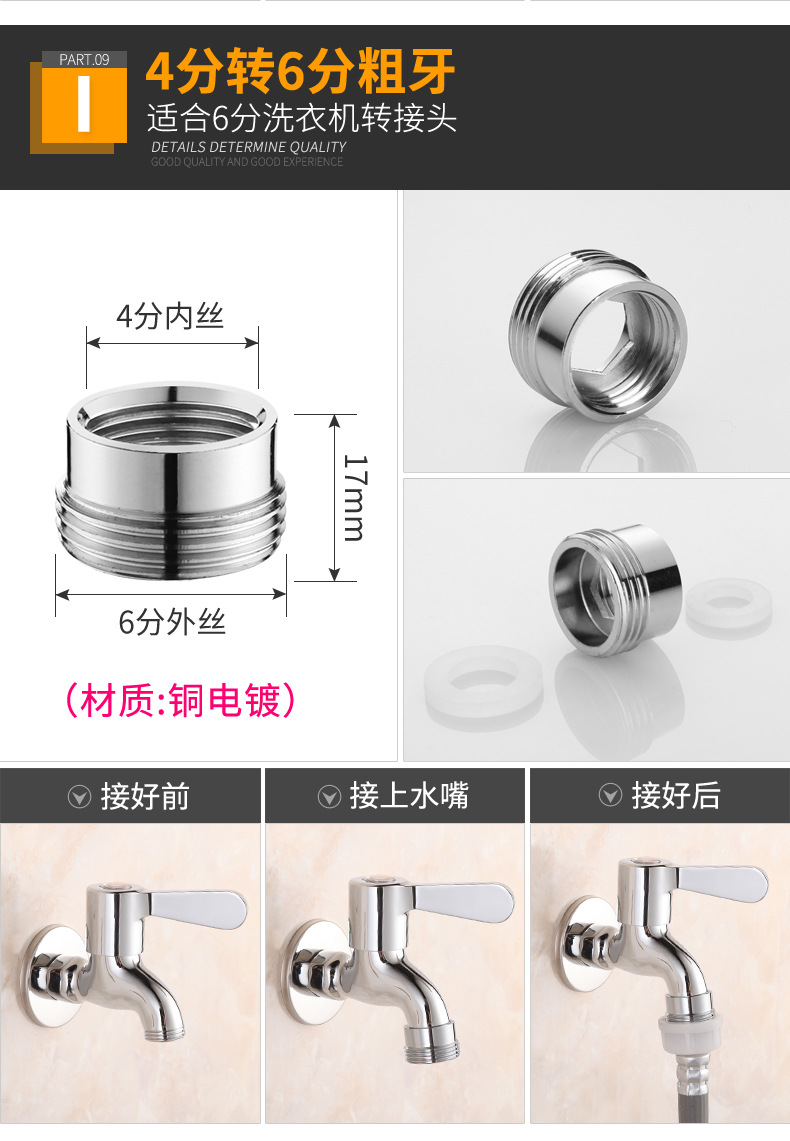 PART.09

I

4分转6分粗牙

适合6分洗衣机转接头

DETAILS DETERMINE QUALITY

GOOD QUALITY AND GOOD EXPERIENCE

4分内丝

17mm

6分外丝

（材质:铜电镀）

接好前

接上水嘴

接好后