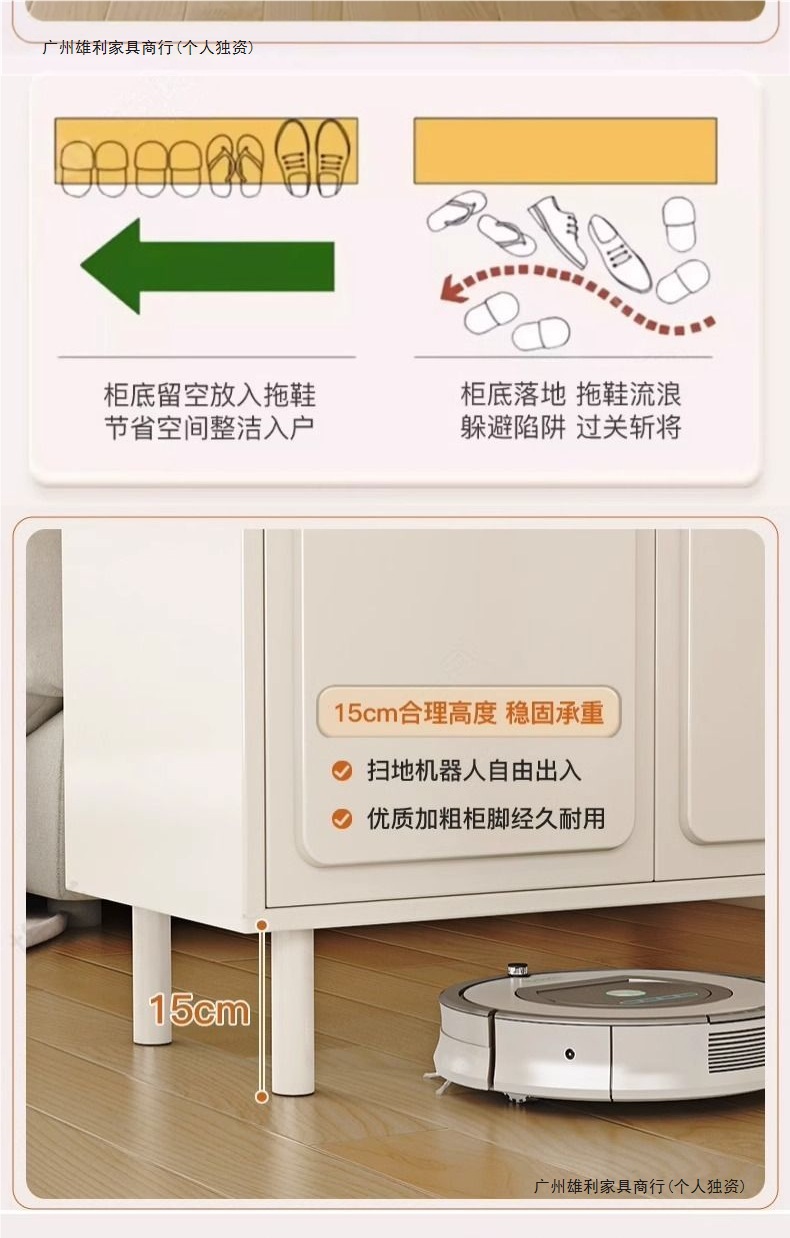 广州雄利家具商行(个人独资)

柜底留空放入拖鞋
节省空间整洁入户

柜底落地 拖鞋流浪
躲避陷阱 过关斩将

15cm合理高度 稳固承重

扫地机器人自由出入

优质加粗柜脚经久耐用

15cm

广州雄利家具商行(个人独资)