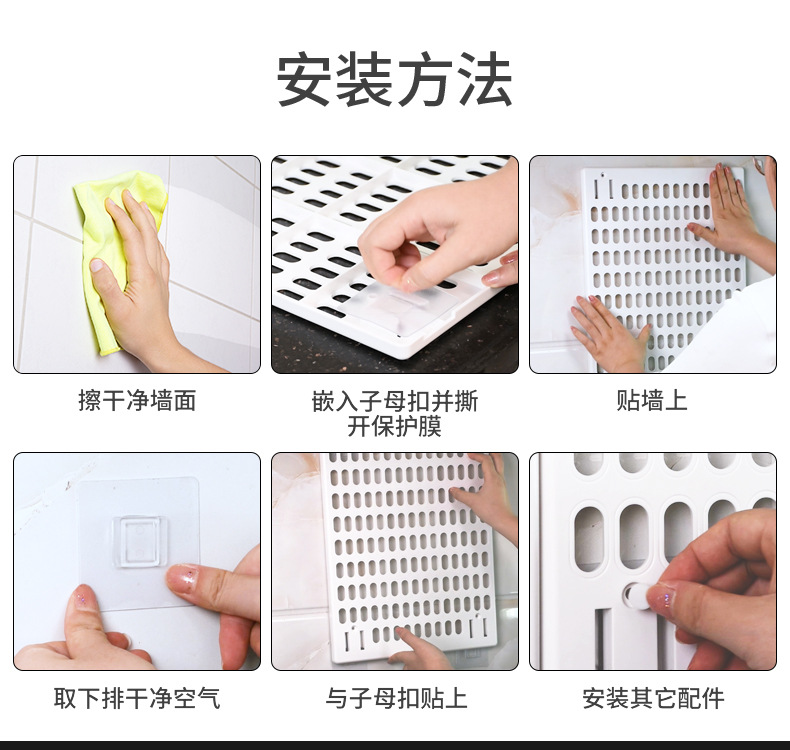 安装方法

擦干净墙面

嵌入子母扣并撕开保护膜

贴墙上

取下排干净空气

与子母扣贴上

安装其它配件