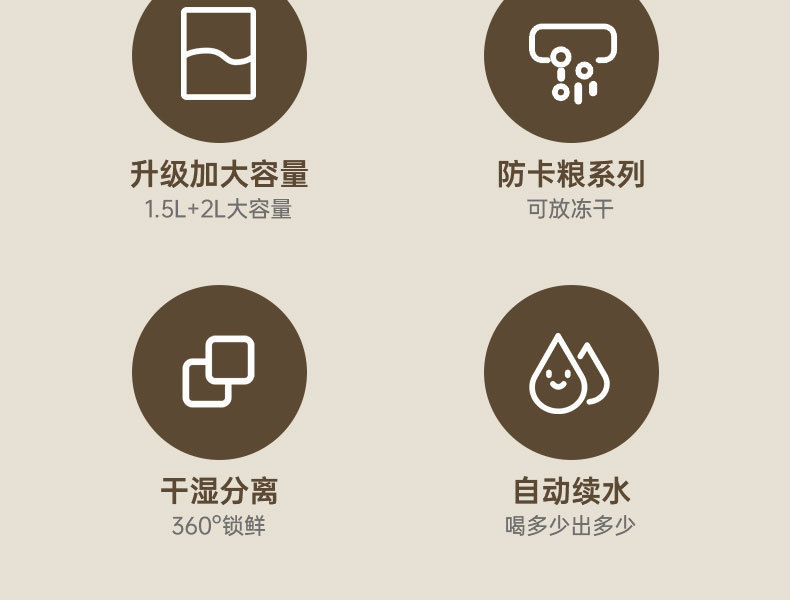 升级加大容量
1.5L+2L大容量

防卡粮系列
可放冻干

干湿分离
360°锁鲜

自动续水
喝多少出多少