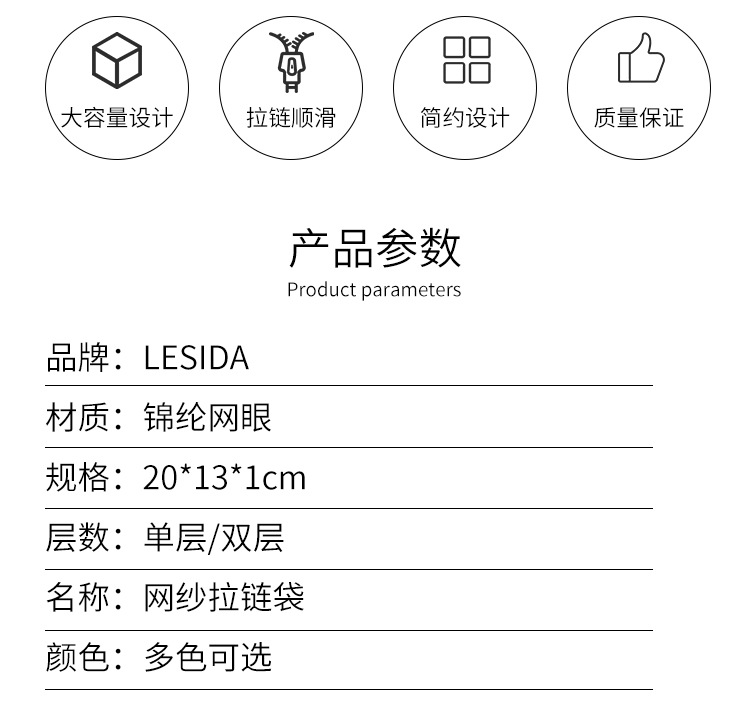 大容量设计

拉链顺滑

简约设计

质量保证

产品参数
Product parameters

品牌：LESIDA

材质：锦纶网眼

规格：20*13*1cm

层数：单层/双层

名称：网纱拉链袋

颜色：多色可选