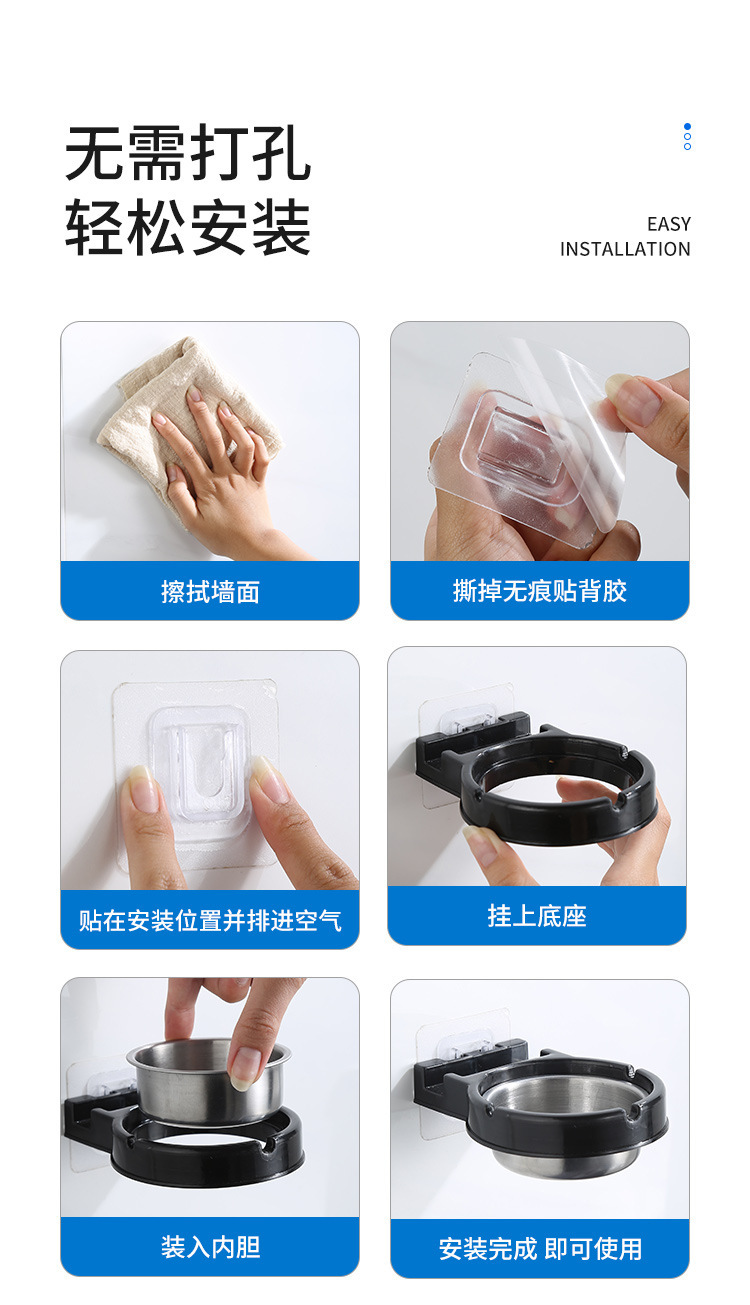 无需打孔
轻松安装

EASY
INSTALLATION

擦拭墙面

撕掉无痕贴背胶

贴在安装位置并排进空气

挂上底座

装入内胆

安装完成 即可使用