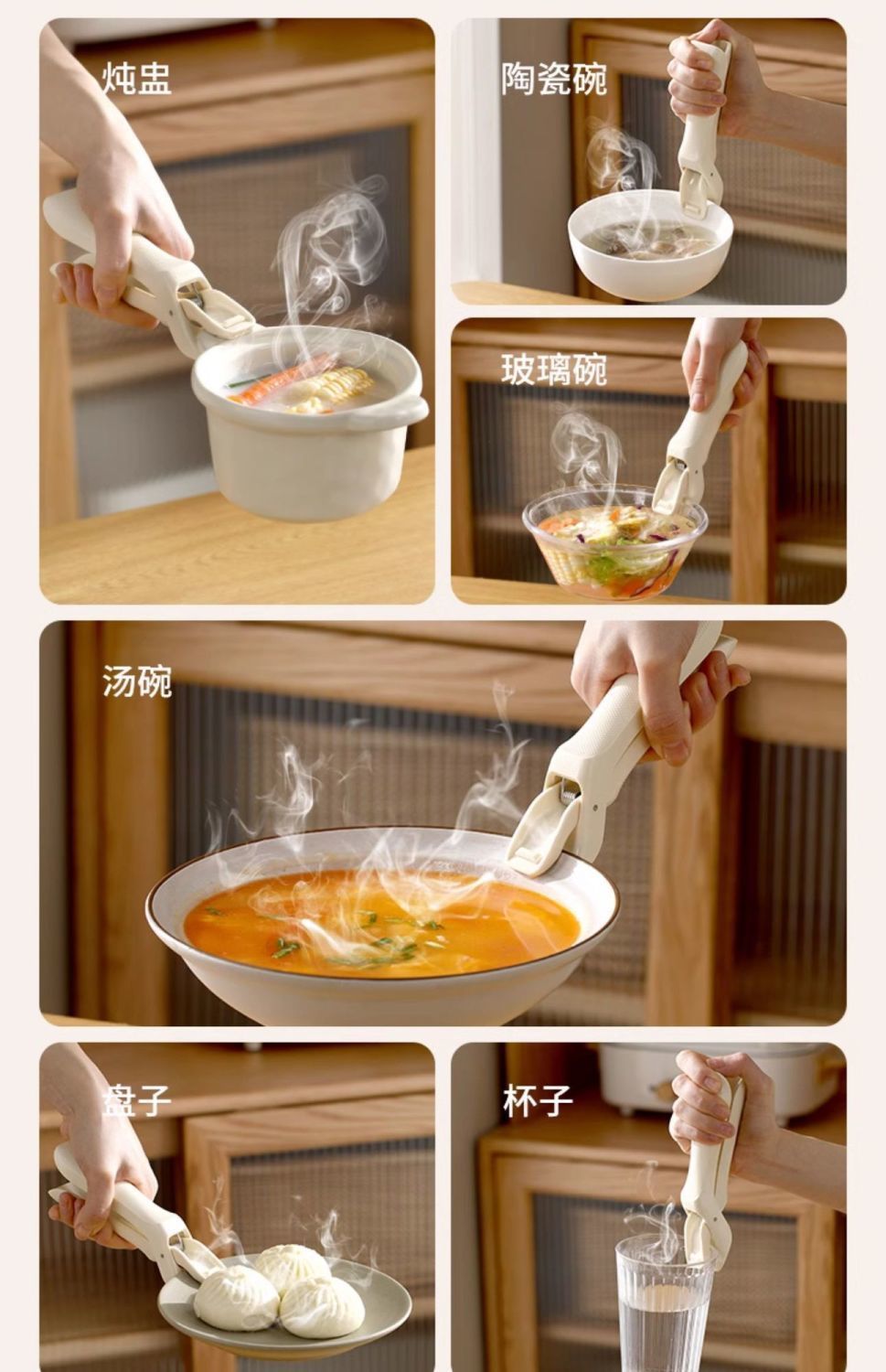 炖盅

陶瓷碗

玻璃碗

汤碗

盘子

杯子