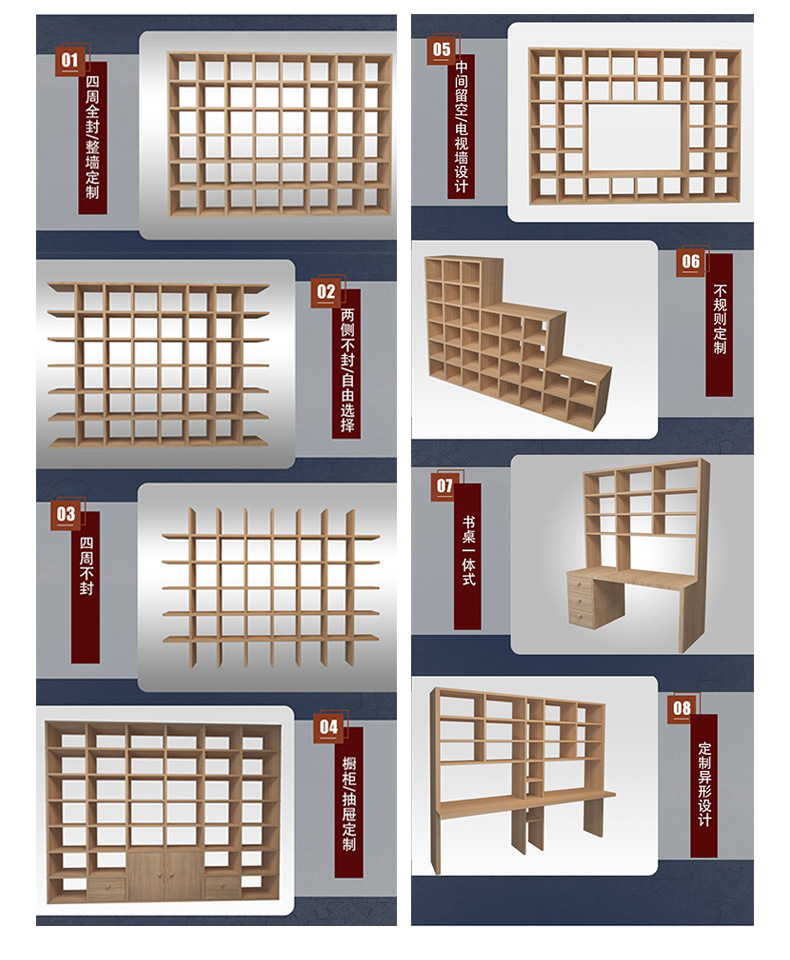 01
四周全封/整墙定制

02
两侧不封/自由选择

03
四周不封

04
橱柜/抽屉定制

05
中间留空/电视墙设计

06
不规则定制

07
书桌一体式

08
定制异形设计