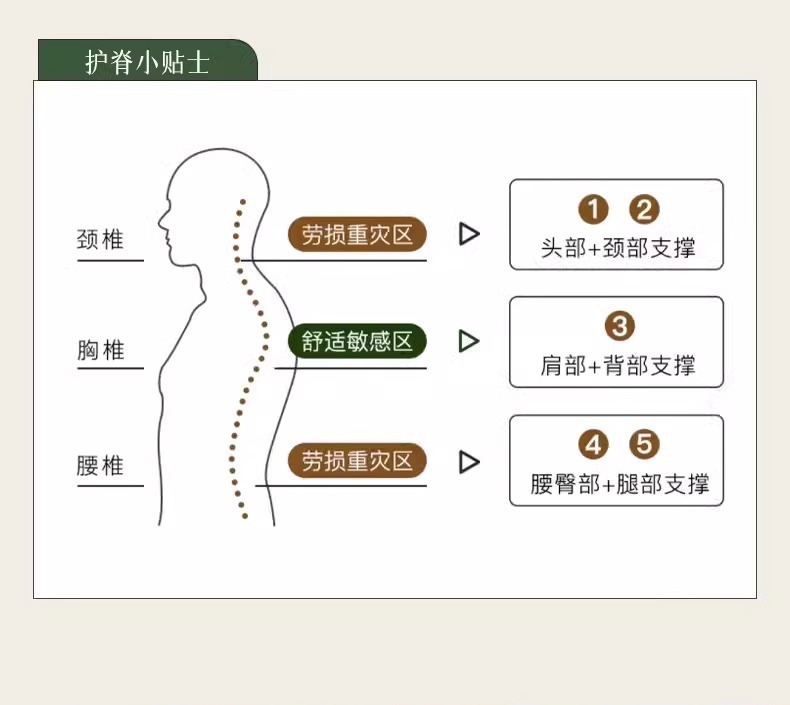 护脊小贴士

颈椎

劳损重灾区

1 2
头部+颈部支撑

胸椎

舒适敏感区

3
肩部+背部支撑

腰椎

劳损重灾区

4 5
腰臀部+腿部支撑