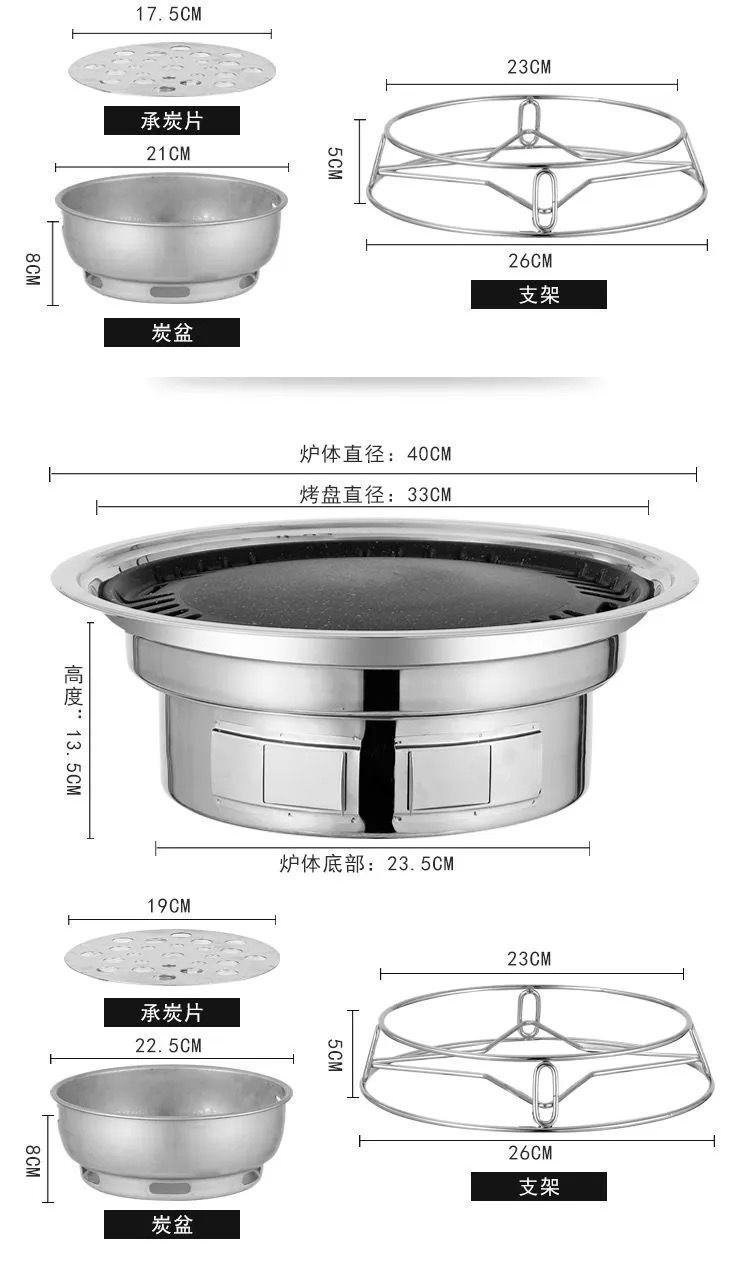 17.5CM

承炭片

21CM

8CM

炭盆

23CM

5CM

26CM

支架

炉体直径：40CM

烤盘直径：33CM

高度：13.5CM

炉体底部：23.5CM

19CM

承炭片

22.5CM

8CM

炭盆

23CM

5CM

26CM

支架