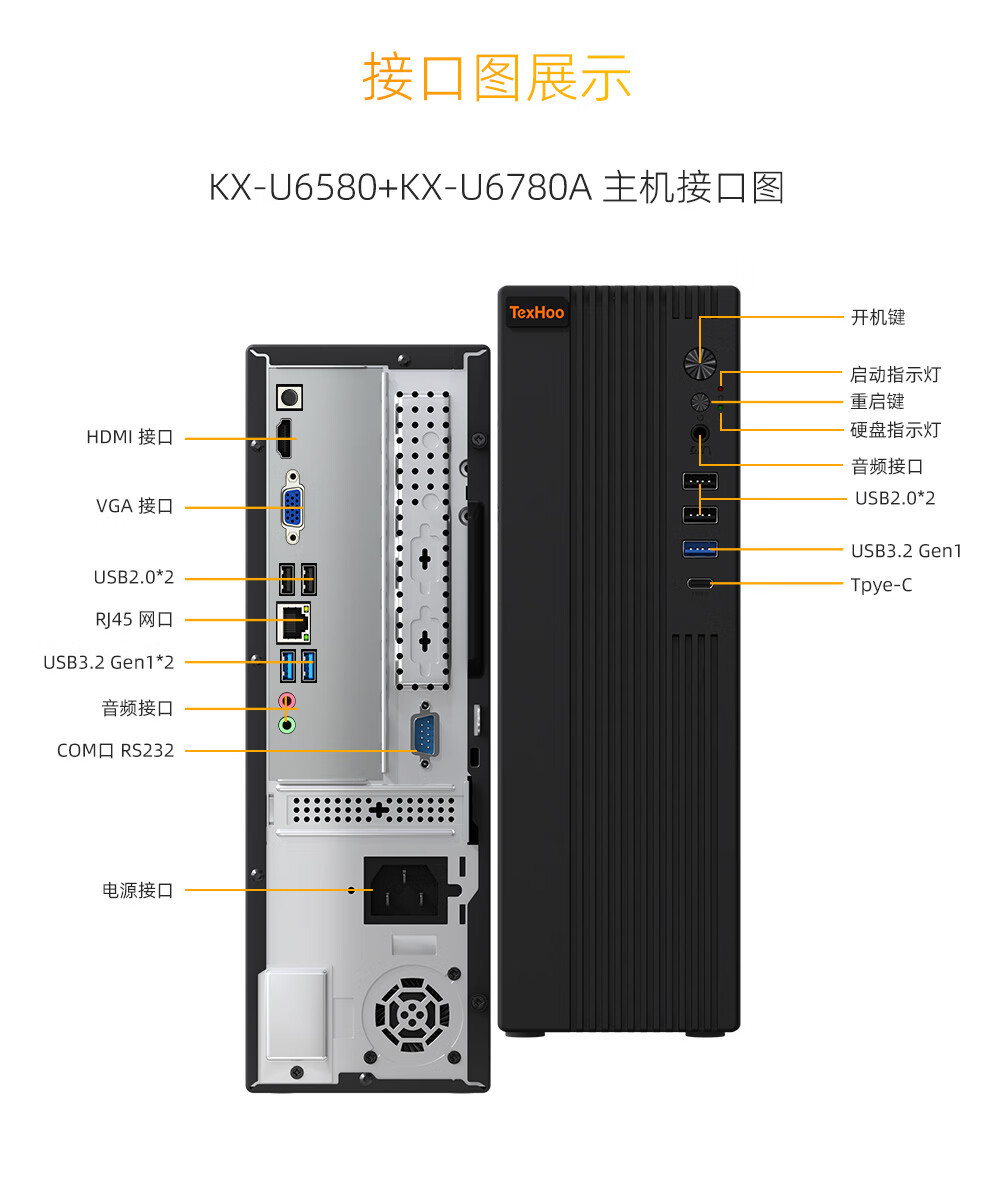 接口图展示

KX-U6580+KX-U6780A 主机接口图

HDMI 接口

VGA 接口

USB2.0*2

RJ45 网口

USB3.2 Gen1*2

音频接口

COM口 RS232

电源接口

TexHoo

开机键

启动指示灯

重启键

硬盘指示灯

音频接口

USB2.0*2

USB3.2 Gen1

Tpye-C