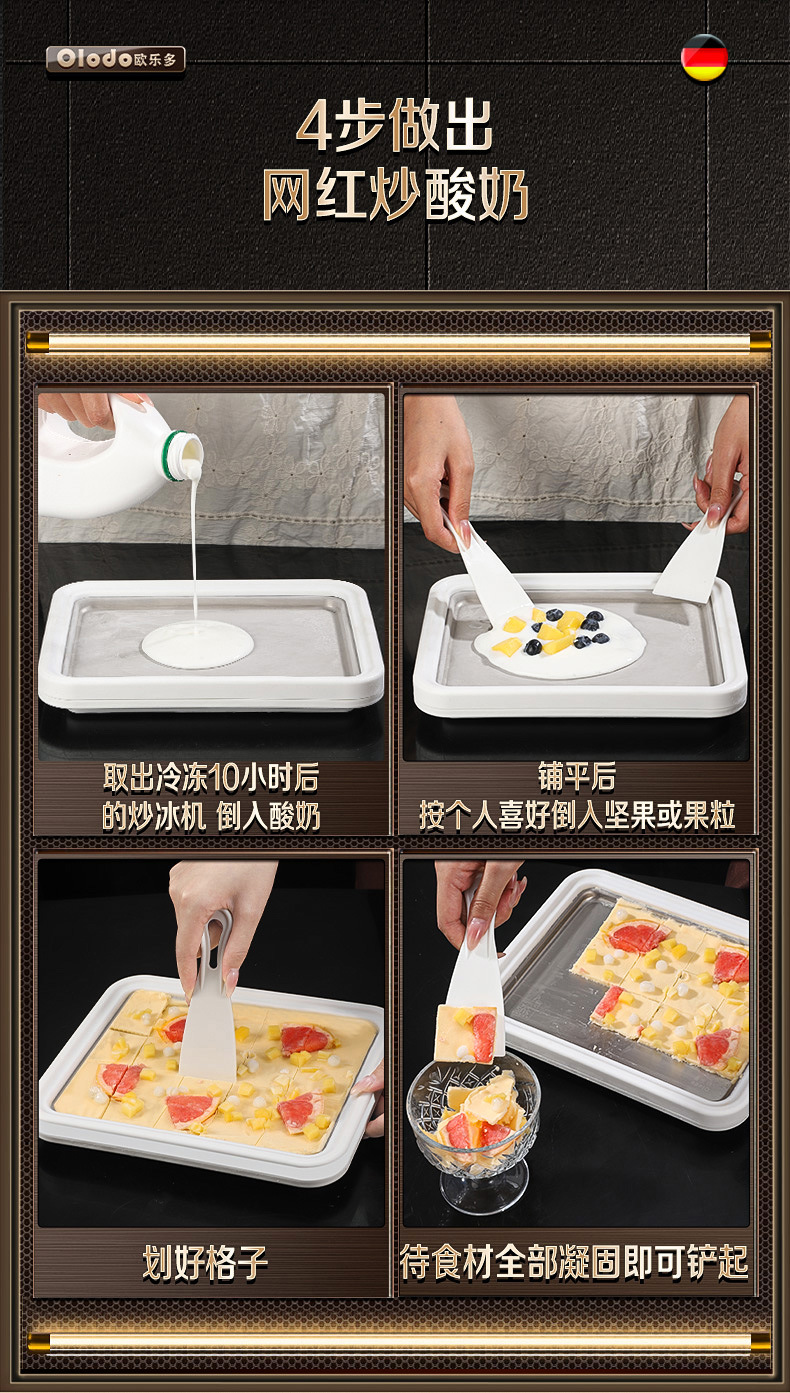 Olodo欧乐多

4步做出
网红炒酸奶

取出冷冻10小时后
的炒冰机 倒入酸奶

铺平后
按个人喜好倒入坚果或果粒

划好格子

待食材全部凝固即可铲起