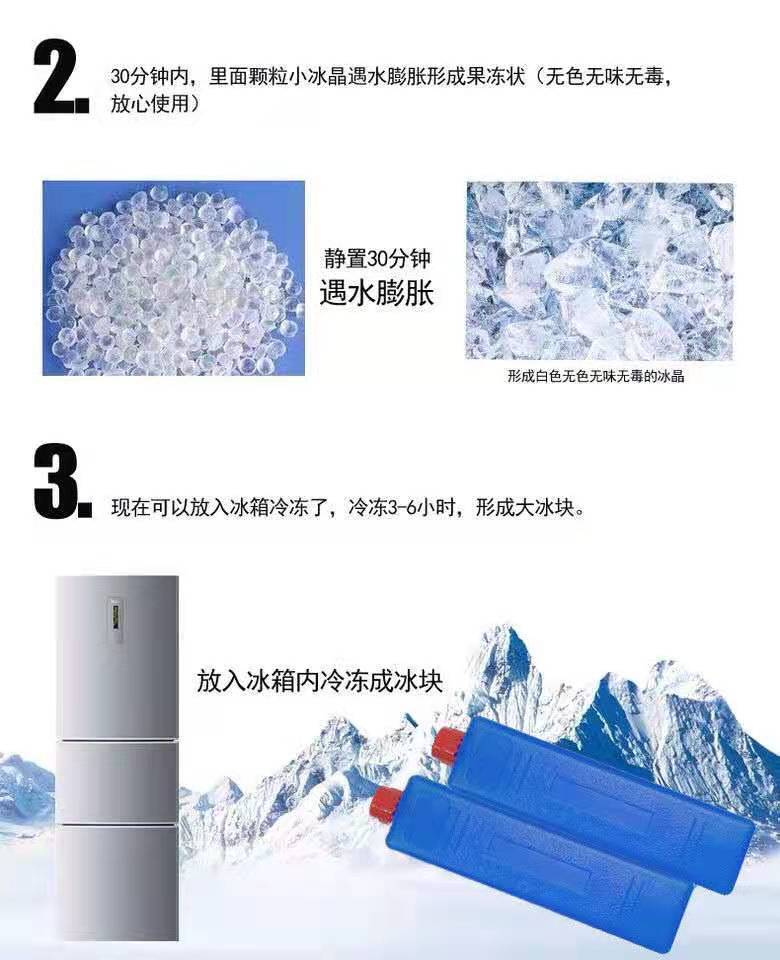 2.

30分钟内，里面颗粒小冰晶遇水膨胀形成果冻状（无色无味无毒，放心使用）

静置30分钟
遇水膨胀

形成白色无色无味无毒的冰晶

3.

现在可以放入冰箱冷冻了，冷冻3-6小时，形成大冰块。

放入冰箱内冷冻成冰块