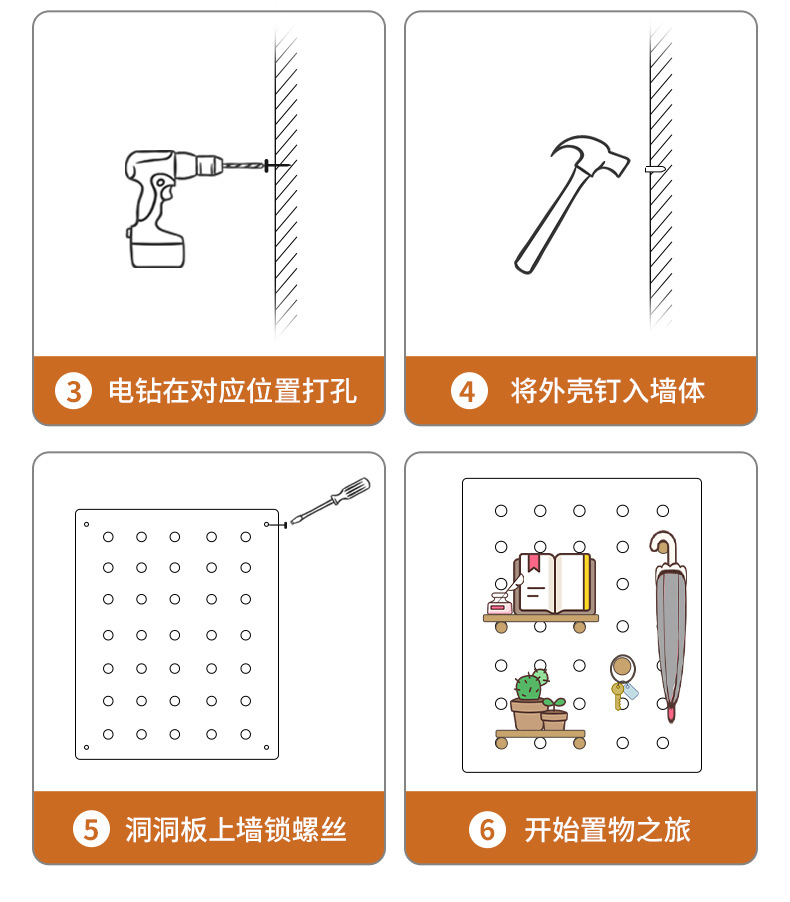 3 电钻在对应位置打孔

4 将外壳钉入墙体

5 洞洞板上墙锁螺丝

6 开始置物之旅