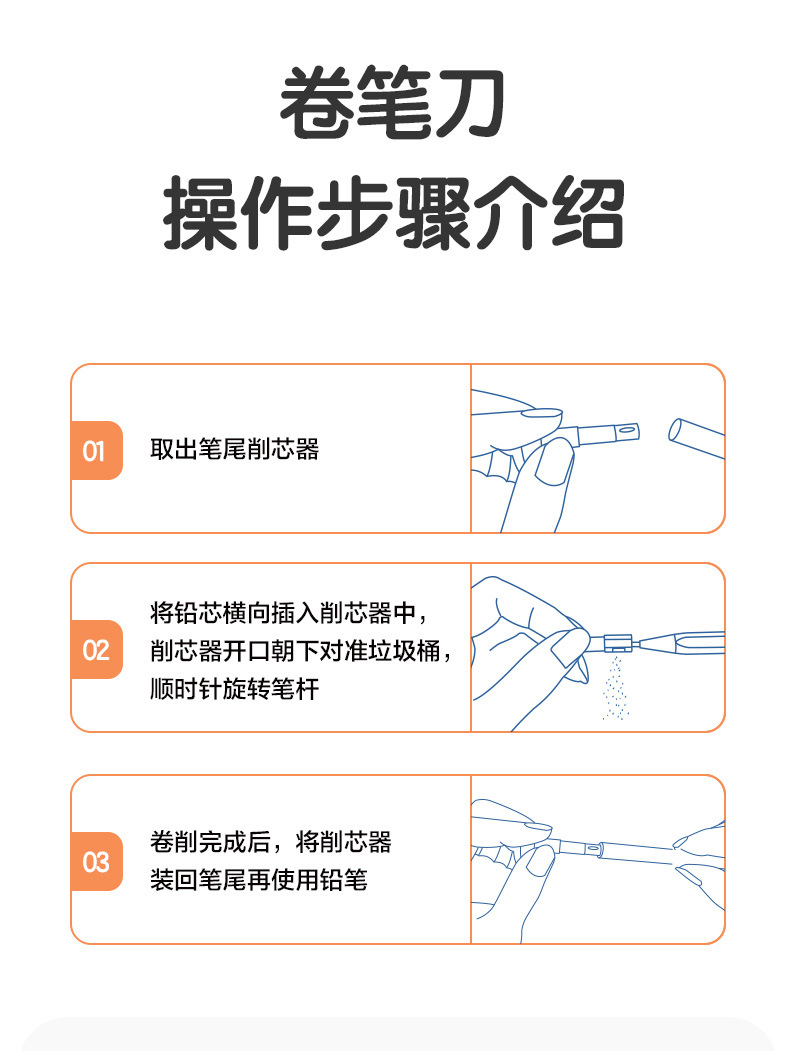 卷笔刀
操作步骤介绍

01 取出笔尾削芯器

02 将铅芯横向插入削芯器中，削芯器开口朝下对准垃圾桶，顺时针旋转笔杆

03 卷削完成后，将削芯器装回笔尾再使用铅笔