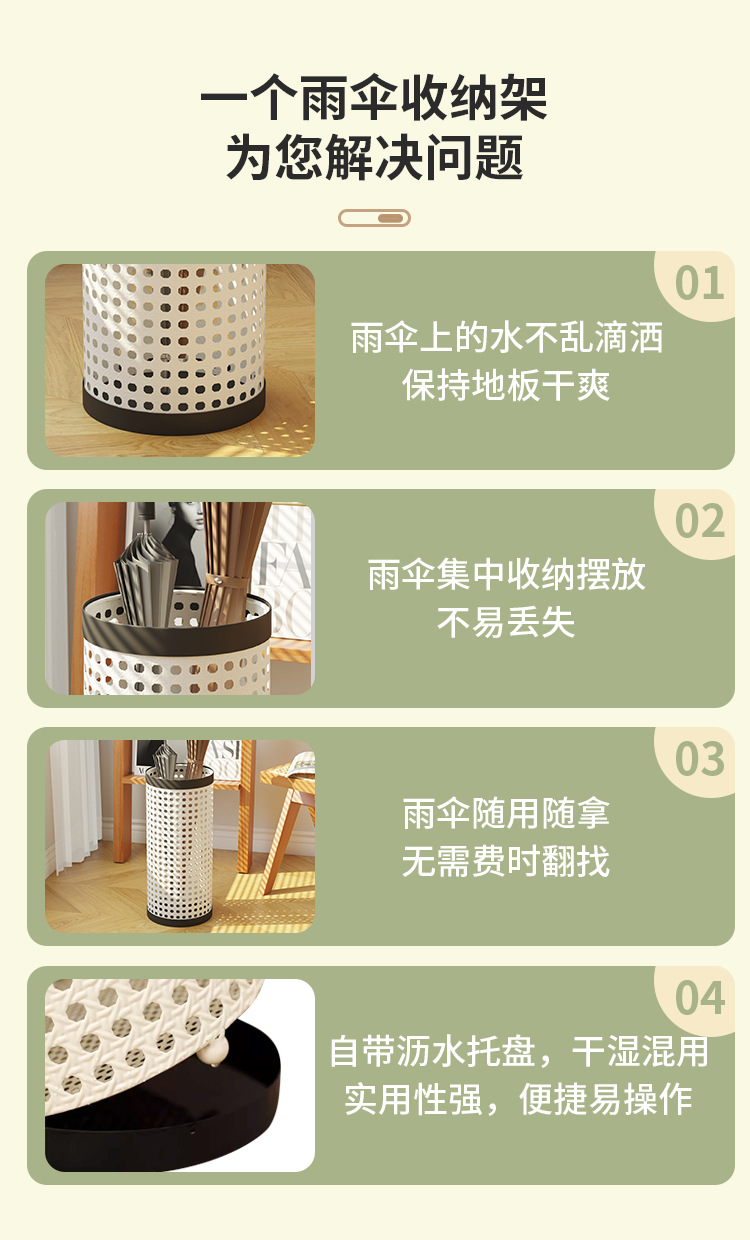 一个雨伞收纳架
为您解决问题

01
雨伞上的水不乱滴洒
保持地板干爽

02
雨伞集中收纳摆放
不易丢失

03
雨伞随用随拿
无需费时翻找

04
自带沥水托盘，干湿混用
实用性强，便捷易操作