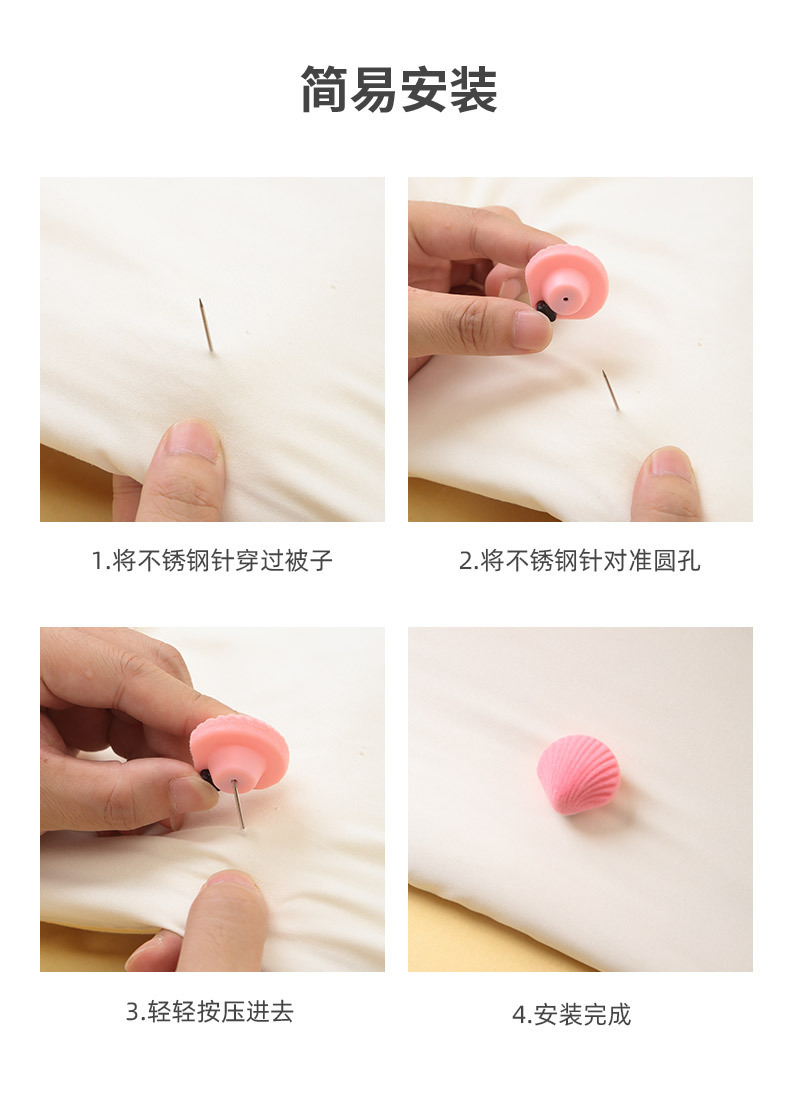 简易安装

1.将不锈钢针穿过被子

2.将不锈钢针对准圆孔

3.轻轻按压进去

4.安装完成