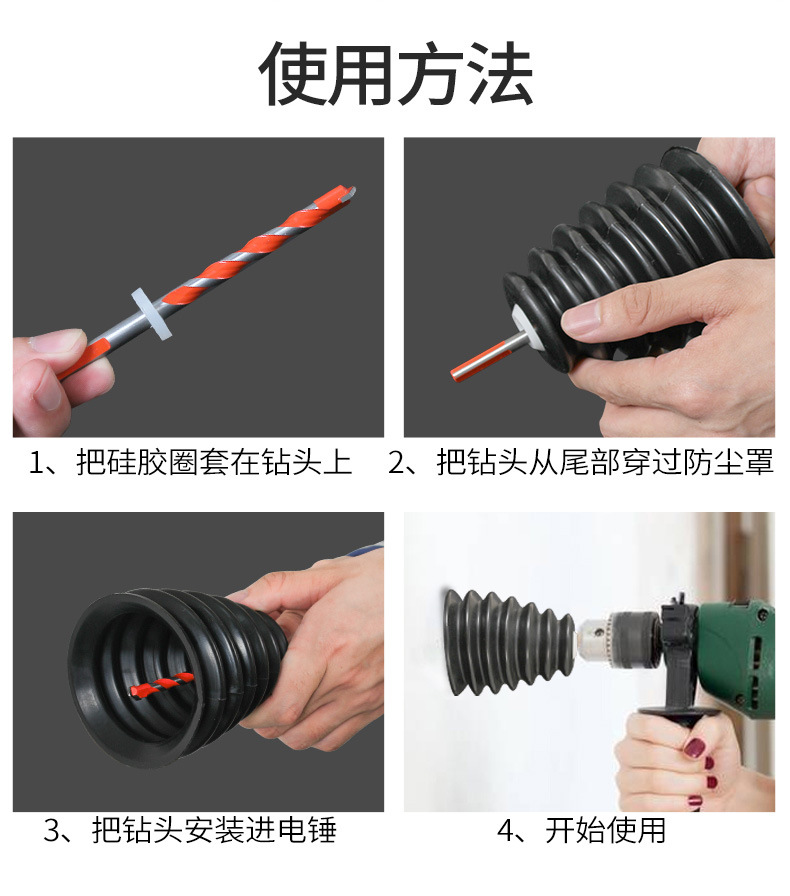 使用方法

1、把硅胶圈套在钻头上

2、把钻头从尾部穿过防尘罩

3、把钻头安装进电锤

4、开始使用