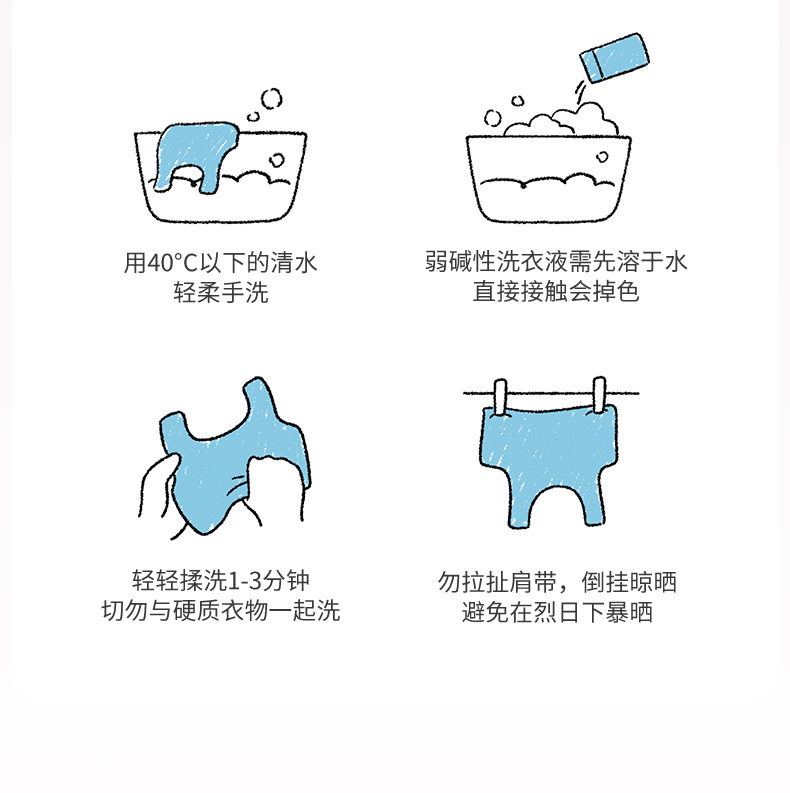 用40°C以下的清水
轻柔手洗

弱碱性洗衣液需先溶于水
直接接触会掉色

轻轻揉洗1-3分钟
切勿与硬质衣物一起洗

勿拉扯肩带，倒挂晾晒
避免在烈日下暴晒