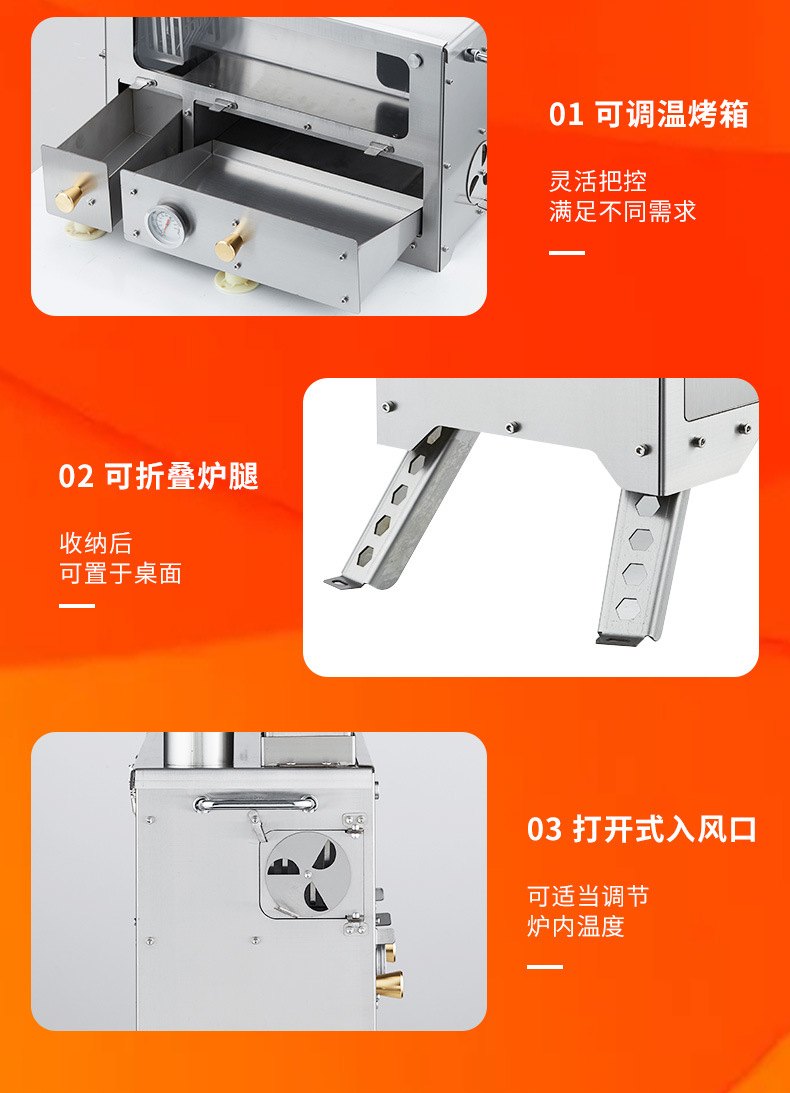 01 可调温烤箱

灵活把控
满足不同需求

02 可折叠炉腿

收纳后
可置于桌面

03 打开式入风口

可适当调节
炉内温度