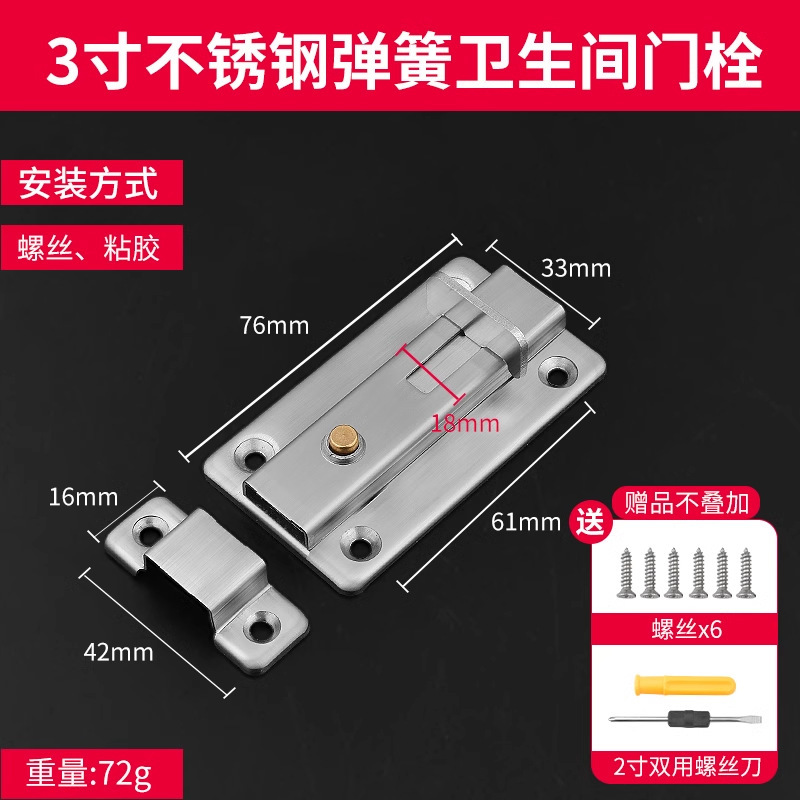 3寸不锈钢弹簧卫生间门栓

安装方式

螺丝、粘胶

76mm

33mm

18mm

16mm

61mm

42mm

送

赠品不叠加

螺丝x6

2寸双用螺丝刀

重量:72g