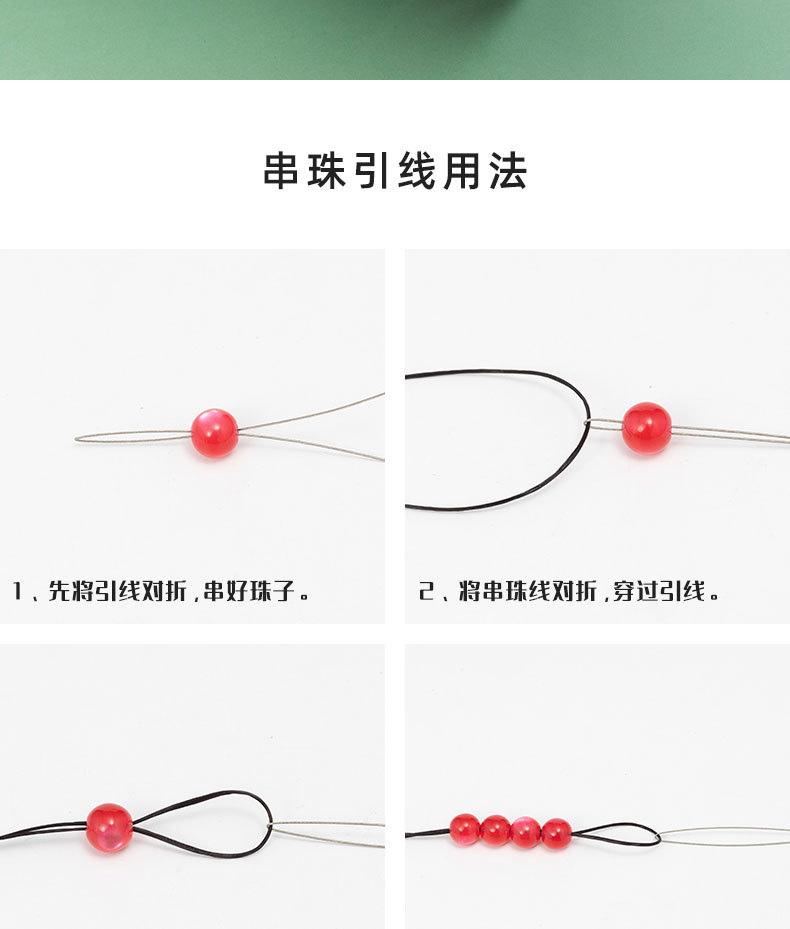 串珠引线用法

1、先将引线对折，串好珠子。

2、将串珠线对折，穿过引线。