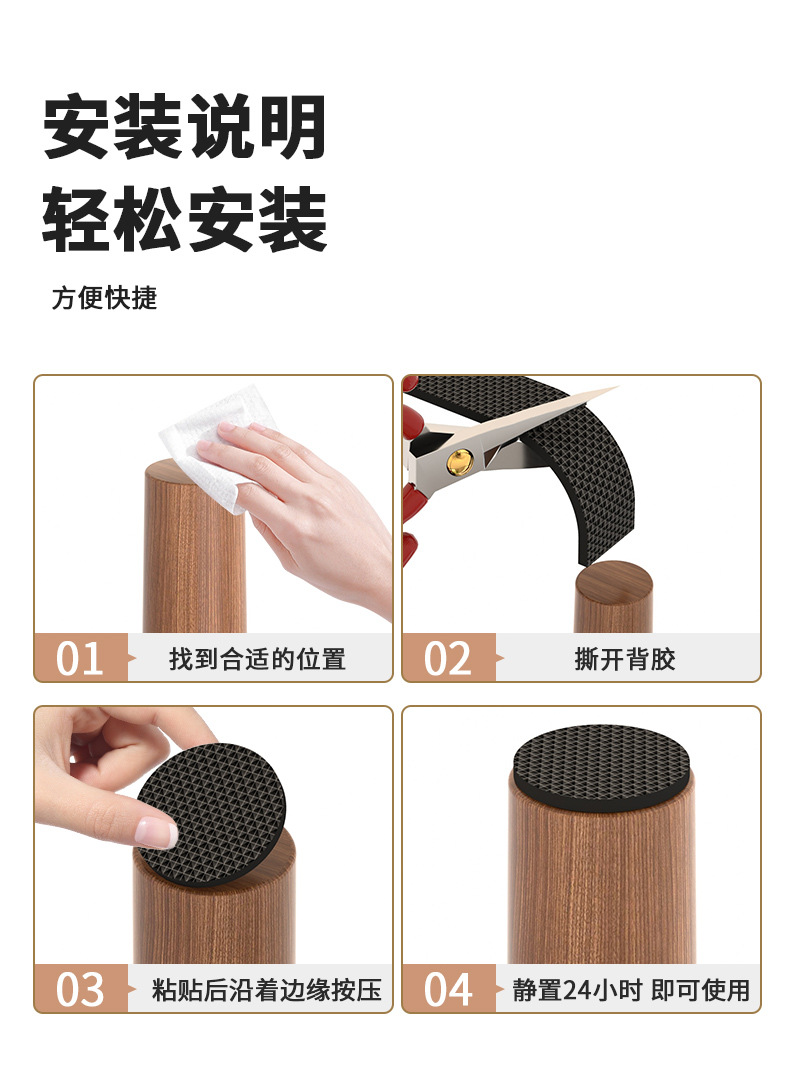 安装说明
轻松安装

方便快捷

01 找到合适的位置

02 撕开背胶

03 粘贴后沿着边缘按压

04 静置24小时 即可使用