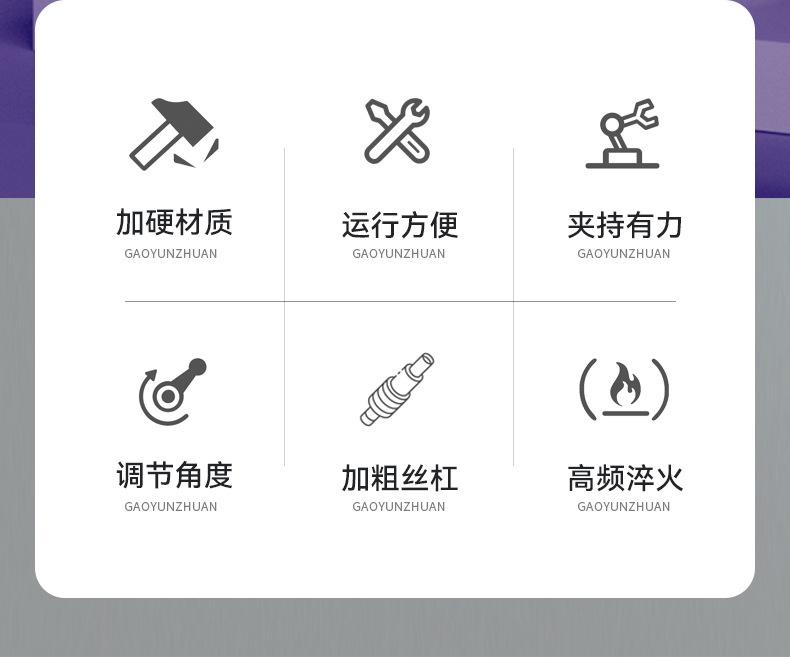 加硬材质
GAOYUNZHUAN

运行方便
GAOYUNZHUAN

夹持有力
GAOYUNZHUAN

调节角度
GAOYUNZHUAN

加粗丝杠
GAOYUNZHUAN

高频淬火
GAOYUNZHUAN