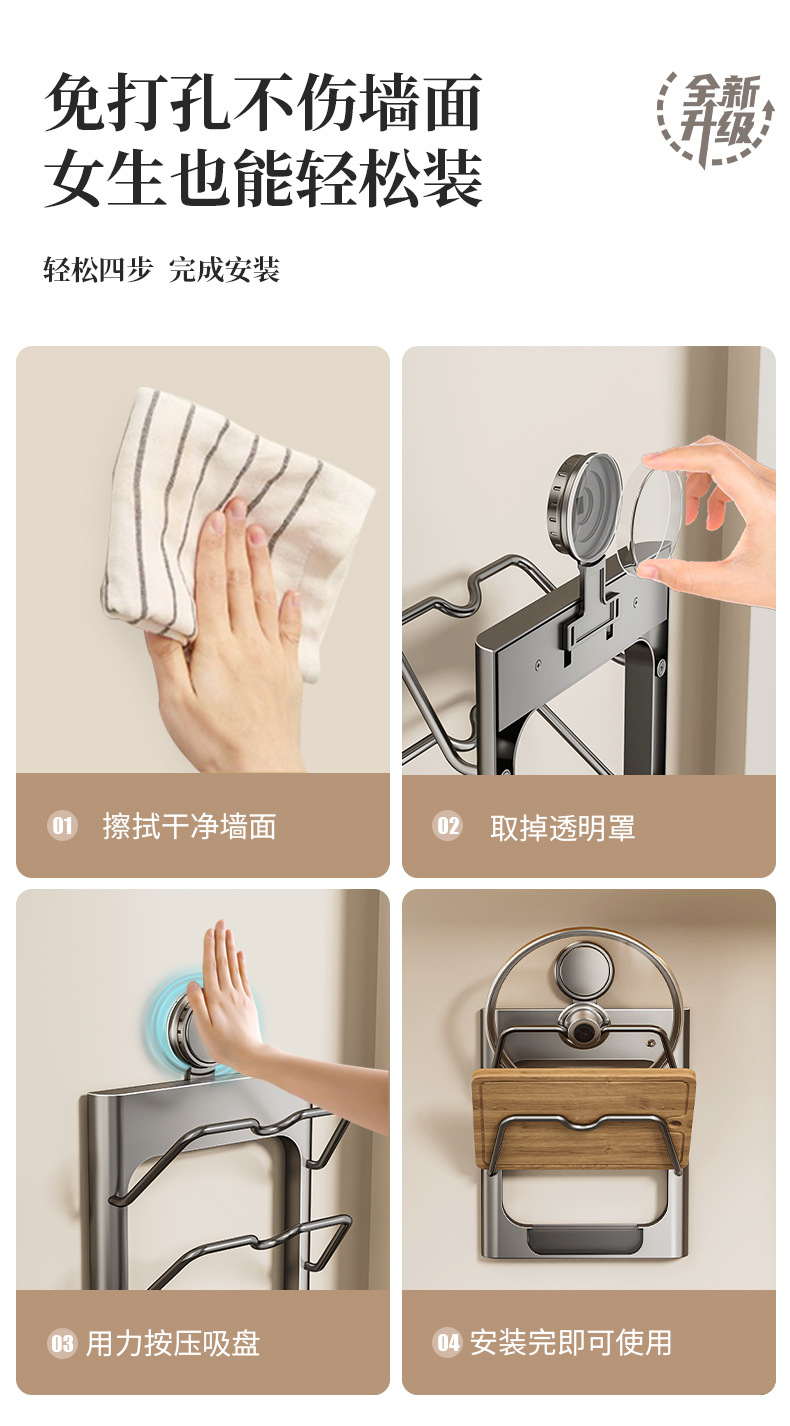 免打孔不伤墙面
女生也能轻松装

全新升级

轻松四步 完成安装

01 擦拭干净墙面

02 取掉透明罩

03 用力按压吸盘

04 安装完即可使用